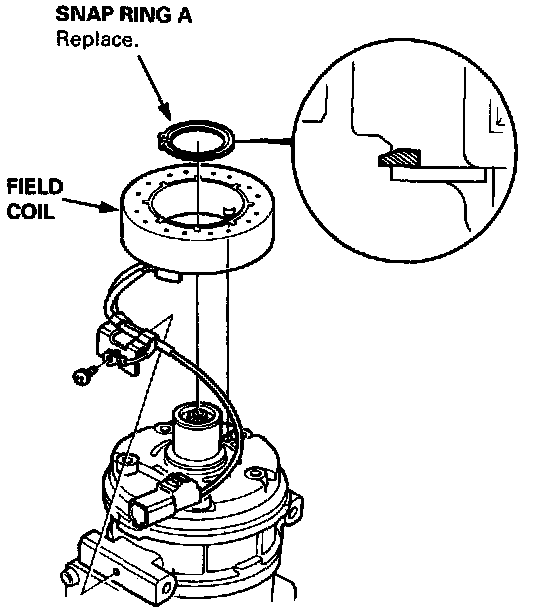 SNAP RING A
Replace.

FIELD
COIL