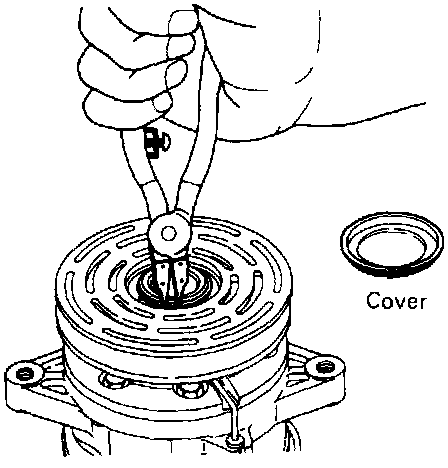 Cover