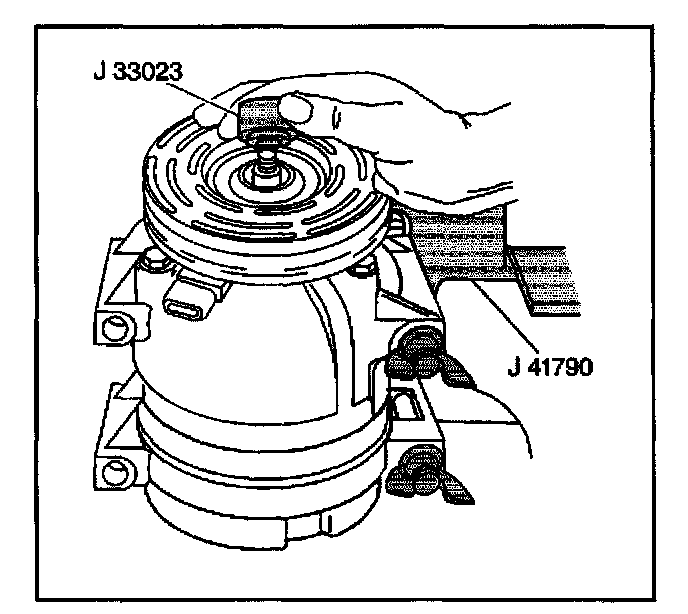 J 33023

J 41790