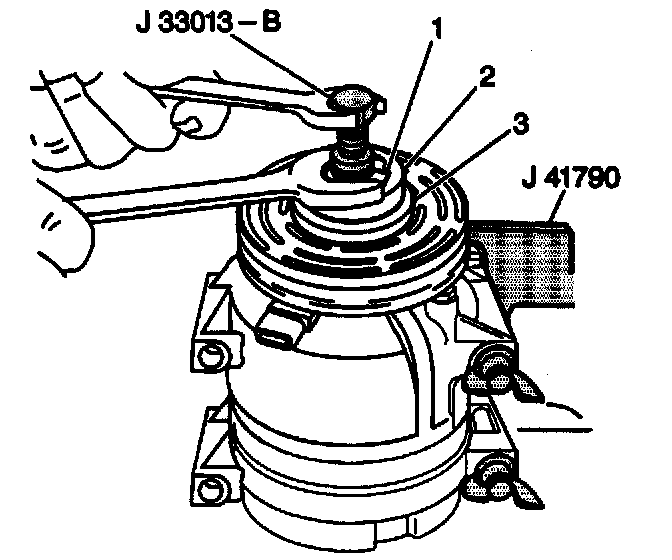 J 33013 – B
1
2
3
J 41790