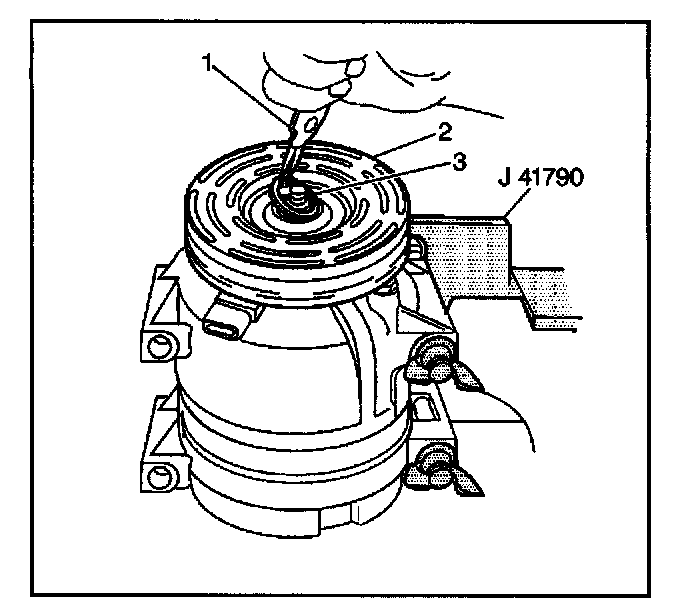 1
2
3
J 41790