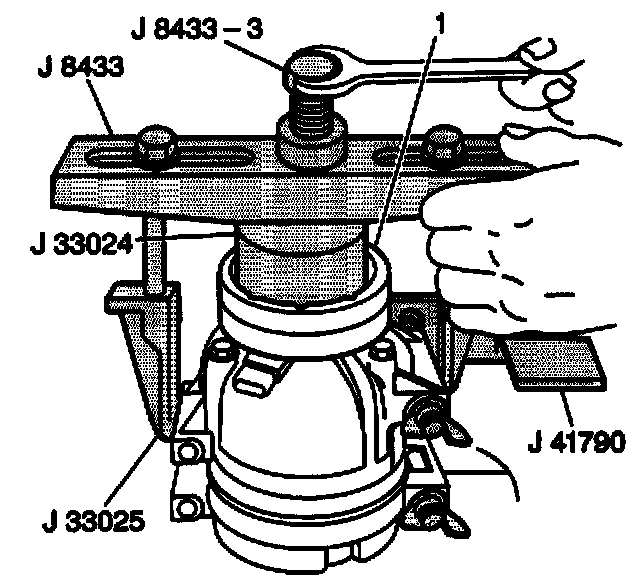 J 8433 – 3
1
J 8433
J 33024
J 41790
J 33025