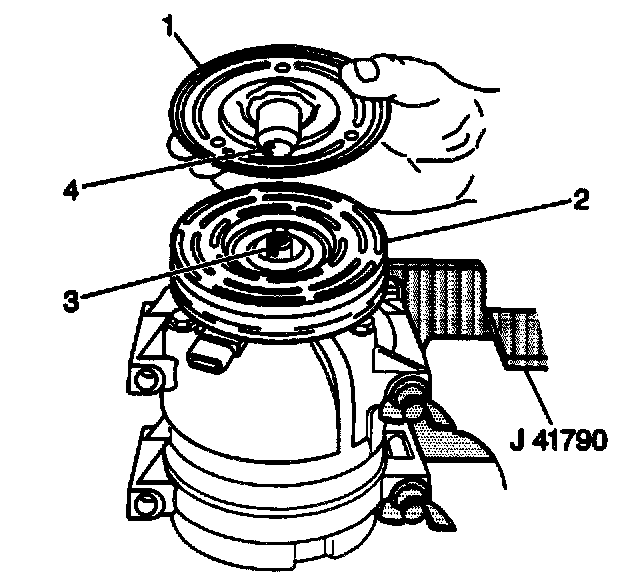 1
4
2
3
J 41790