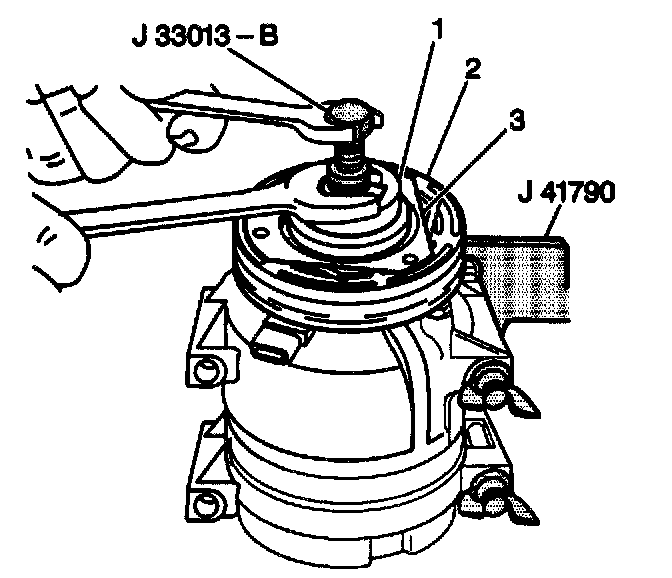 J 33013 – B
1
2
3
J 41790