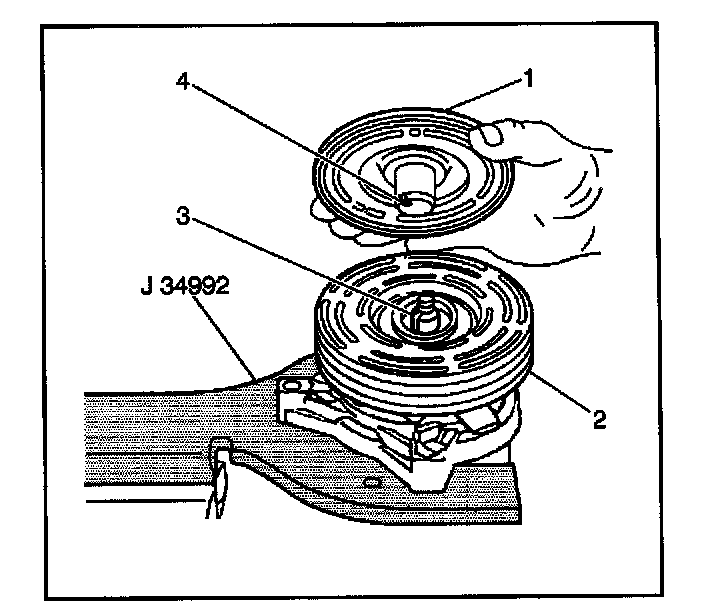 4
1
3
J 34992
2