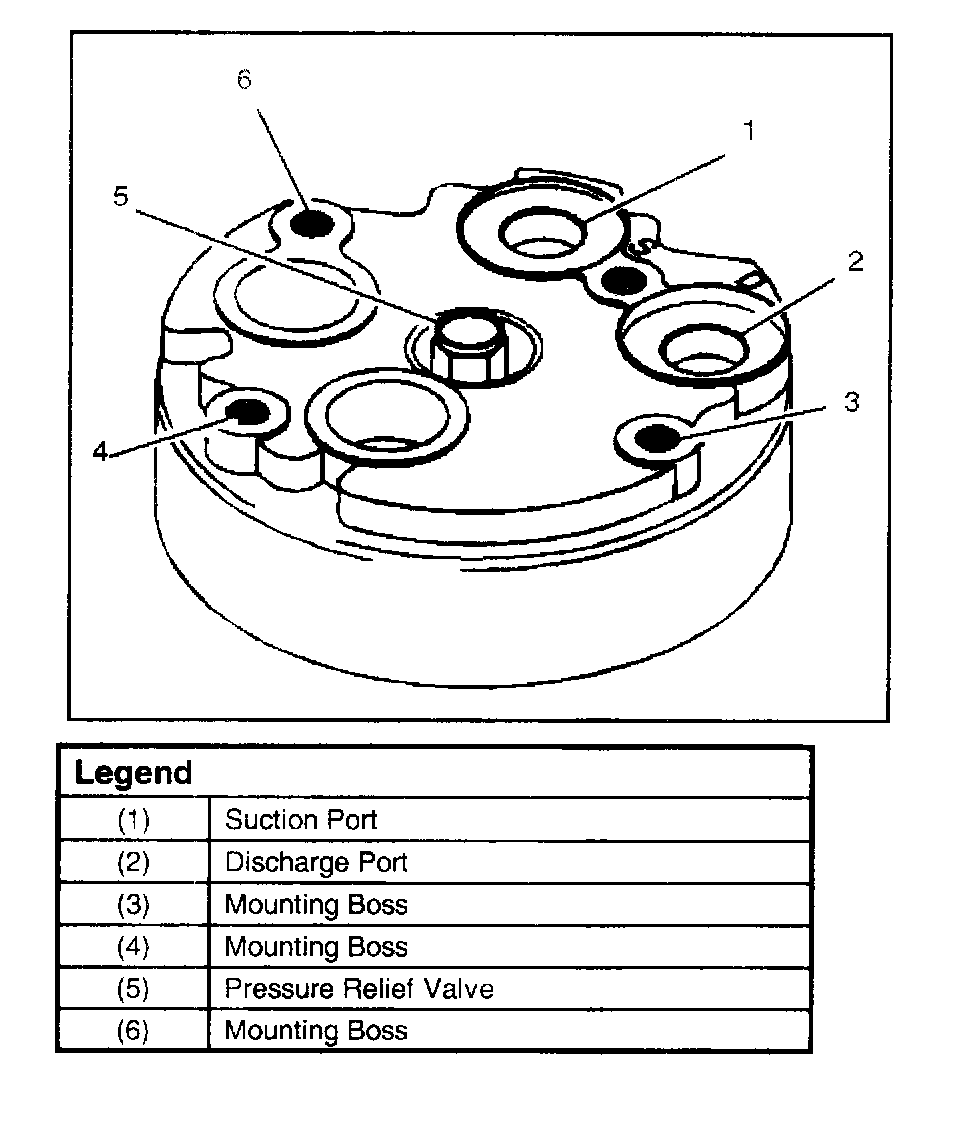 6
1
5
2
3
4

| Legend | |
|---|---|
| (1) | Suction Port |
| (2) | Discharge Port |
| (3) | Mounting Boss |
| (4) | Mounting Boss |
| (5) | Pressure Relief Valve |
| (6) | Mounting Boss |