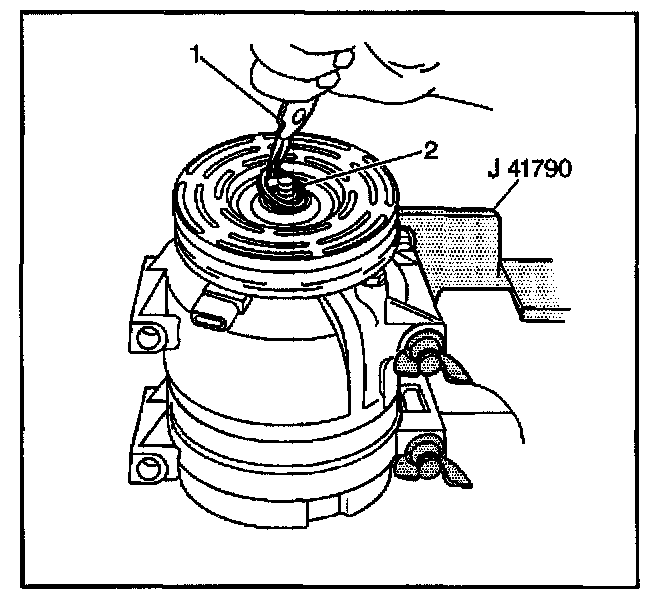 1
2
J 41790