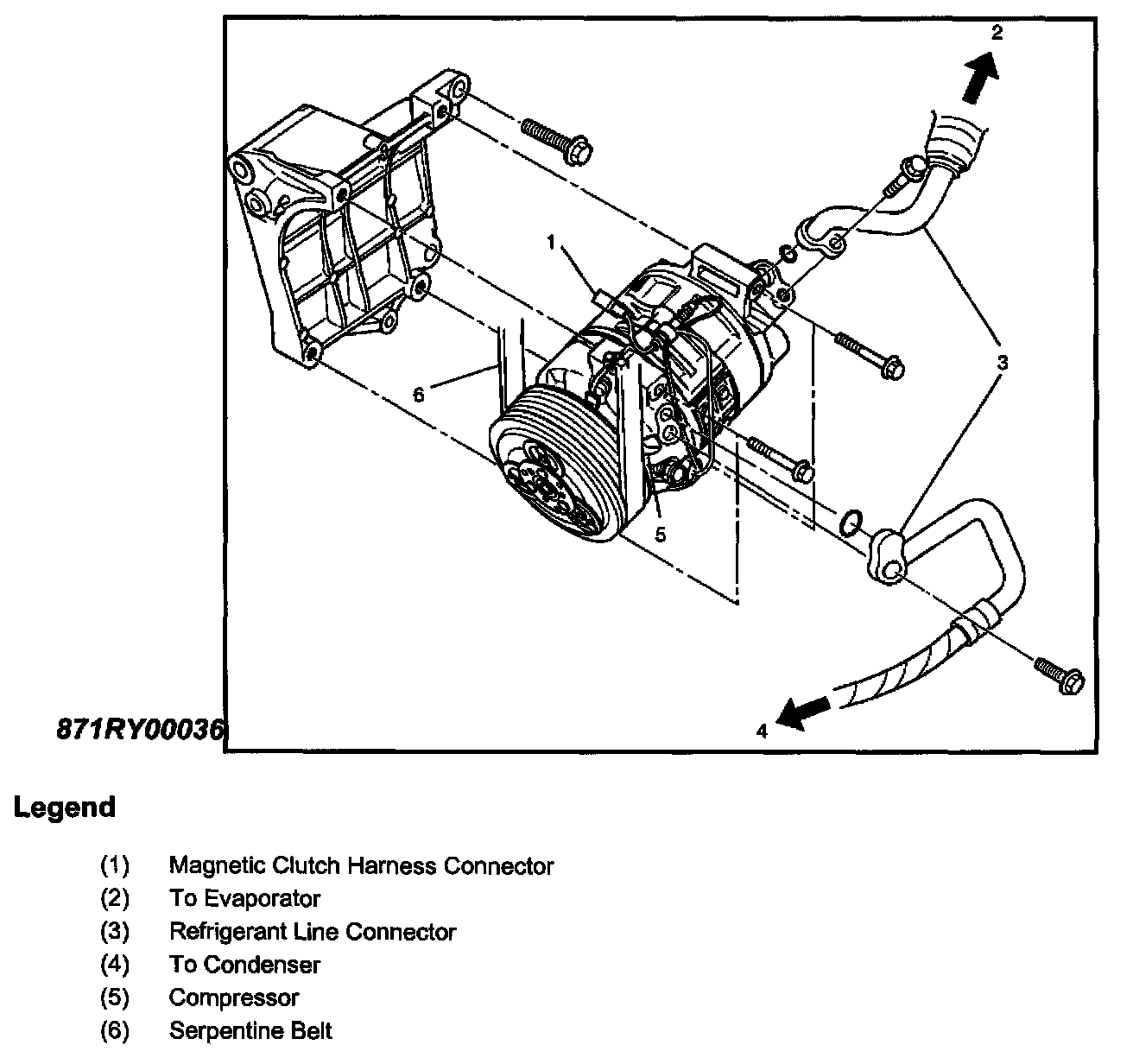 2

1

3

6

5

4

871RY00036

Legend

(1) Magnetic Clutch Harness Connector
(2) To Evaporator
(3) Refrigerant Line Connector
(4) To Condenser
(5) Compressor
(6) Serpentine Belt