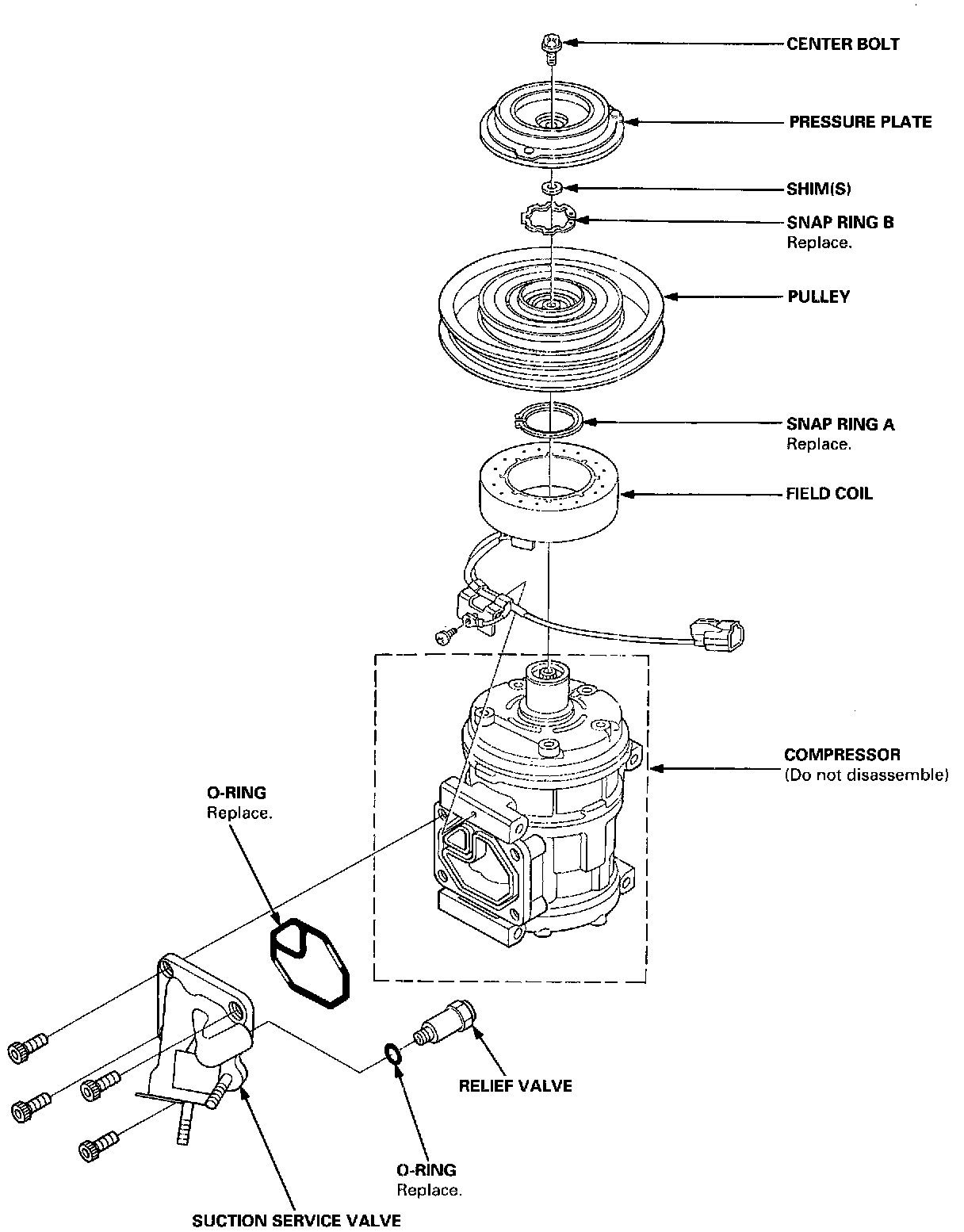 CENTER BOLT

PRESSURE PLATE

SHIM(S)

SNAP RING B
Replace.

PULLEY

SNAP RING A
Replace.

FIELD COIL

COMPRESSOR
(Do not disassemble)

O-RING
Replace.

RELIEF VALVE

O-RING
Replace.

SUCTION SERVICE VALVE