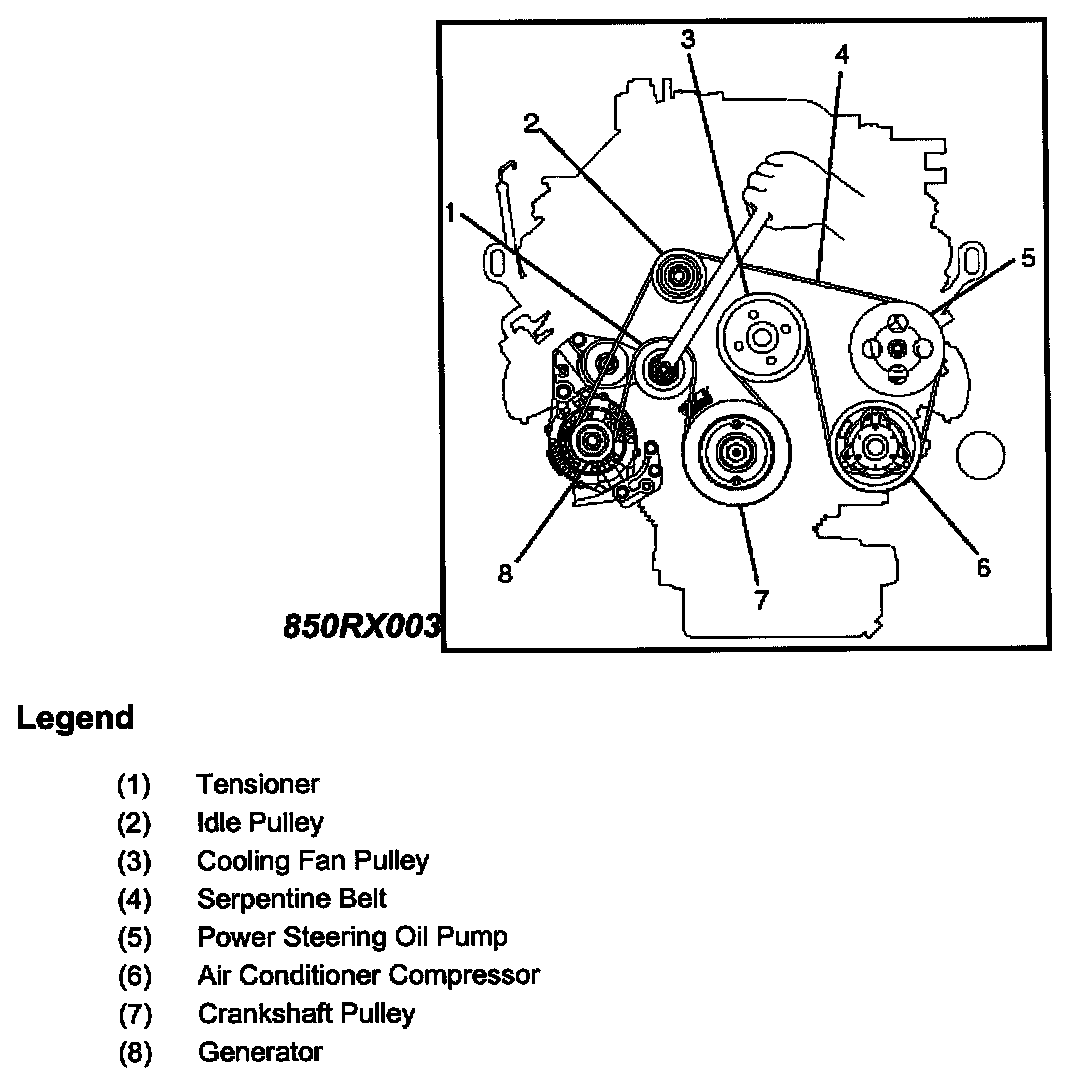 3
4
2
1
5
8
7
6
850RX003

Legend

(1) Tensioner
(2) Idle Pulley
(3) Cooling Fan Pulley
(4) Serpentine Belt
(5) Power Steering Oil Pump
(6) Air Conditioner Compressor
(7) Crankshaft Pulley
(8) Generator