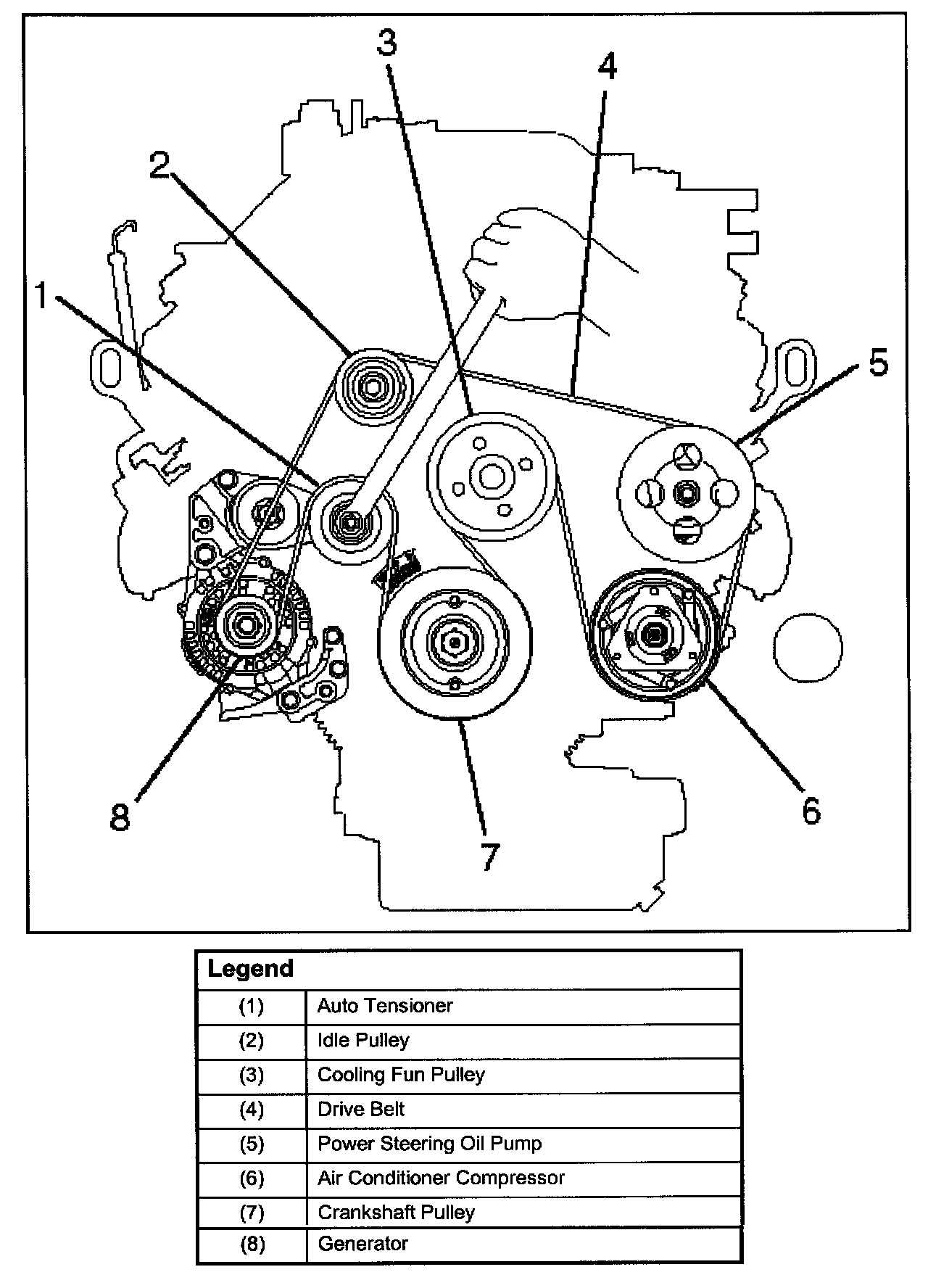 3
4
2
1
5
8
7
6

| Legend | |
|---|---|
| (1) | Auto Tensioner |
| (2) | Idle Pulley |
| (3) | Cooling Fun Pulley |
| (4) | Drive Belt |
| (5) | Power Steering Oil Pump |
| (6) | Air Conditioner Compressor |
| (7) | Crankshaft Pulley |
| (8) | Generator |