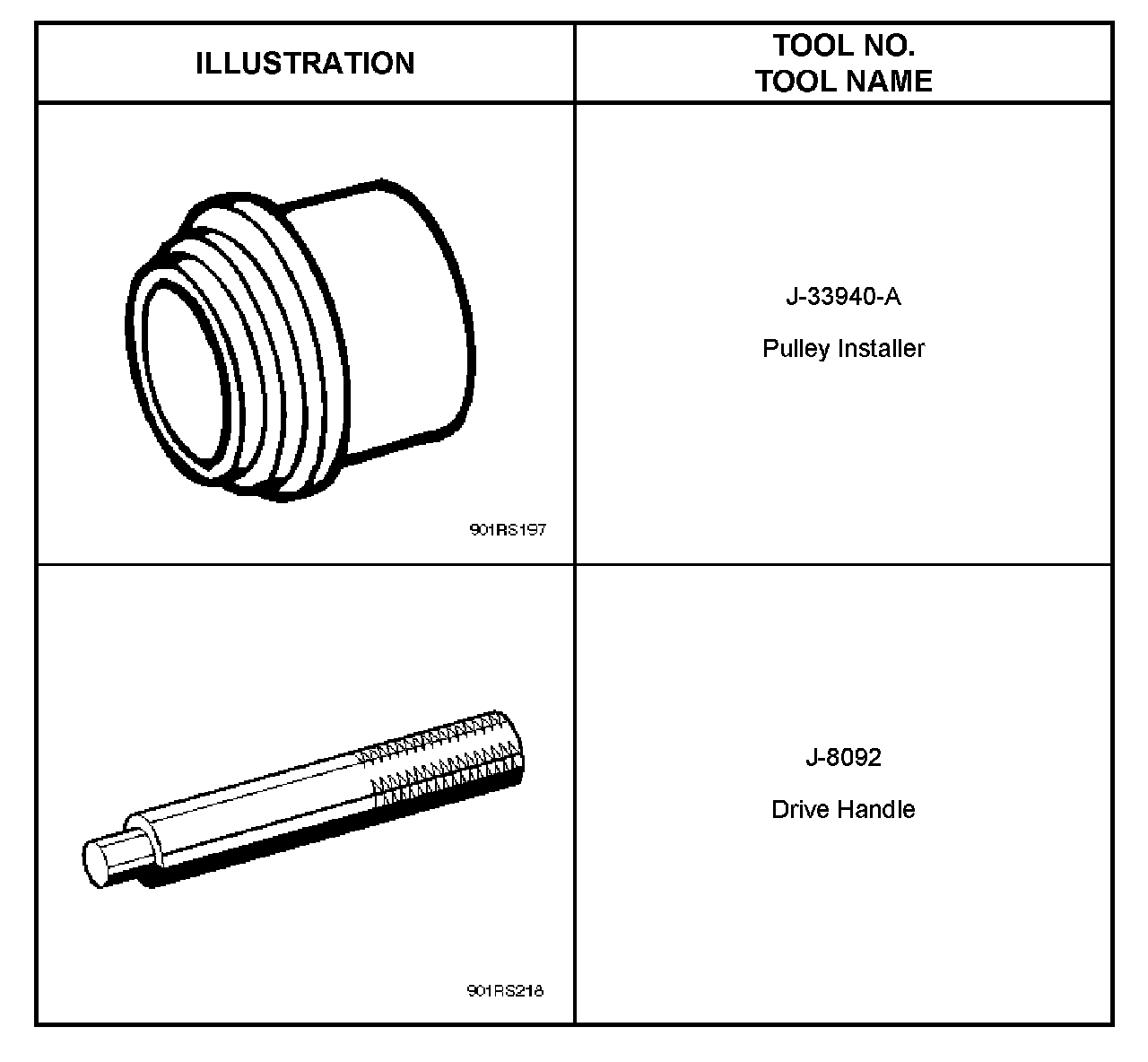 | ILLUSTRATION | TOOL NO. TOOL NAME |
|---|---|
| 901RS197 | J-33940-A Pulley Installer |
| 901RS218 | J-8092 Drive Handle |