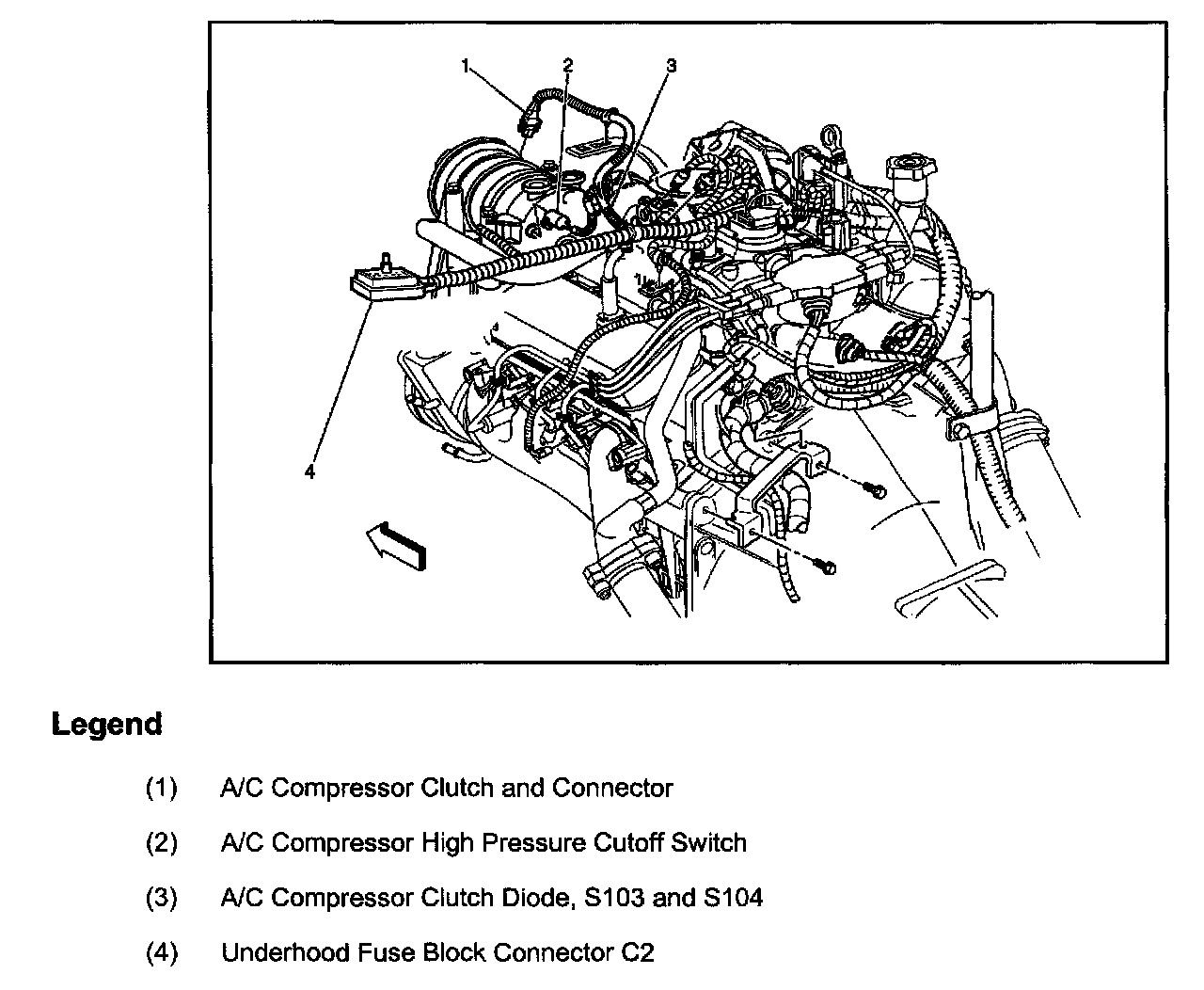 1
2
3
4

Legend

(1) A/C Compressor Clutch and Connector

(2) A/C Compressor High Pressure Cutoff Switch

(3) A/C Compressor Clutch Diode, S103 and S104

(4) Underhood Fuse Block Connector C2