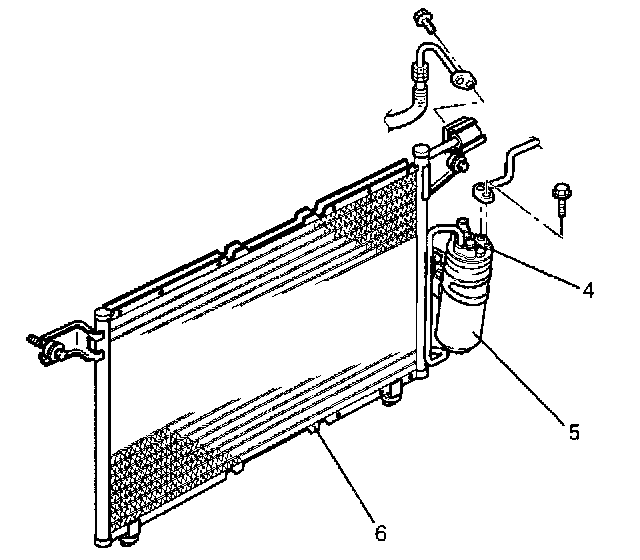 4
5
6