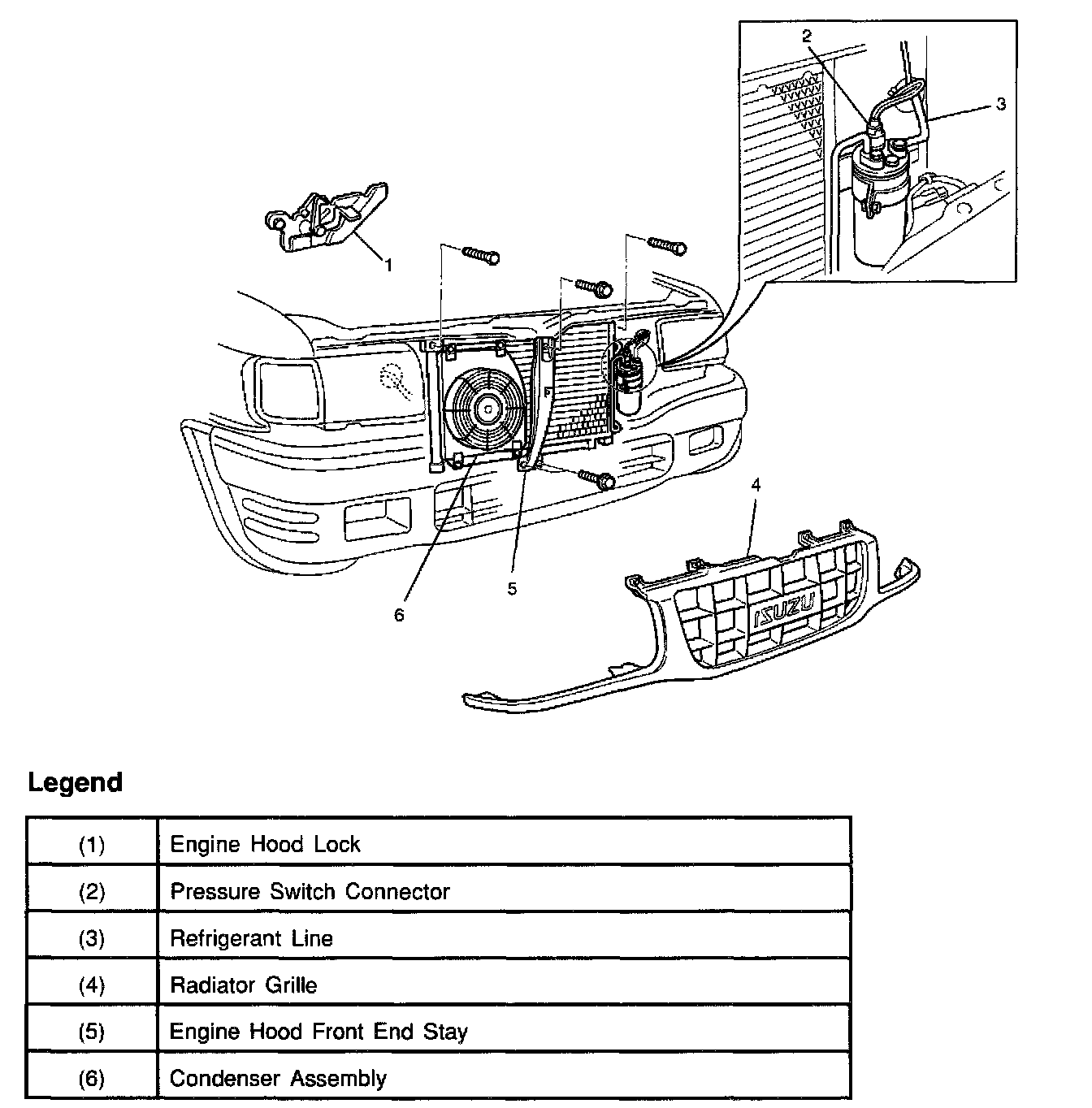 2
3
1
4
ISUZU
5
6

Legend

| (1) | Engine Hood Lock |
|---|---|
| (2) | Pressure Switch Connector |
| (3) | Refrigerant Line |
| (4) | Radiator Grille |
| (5) | Engine Hood Front End Stay |
| (6) | Condenser Assembly |