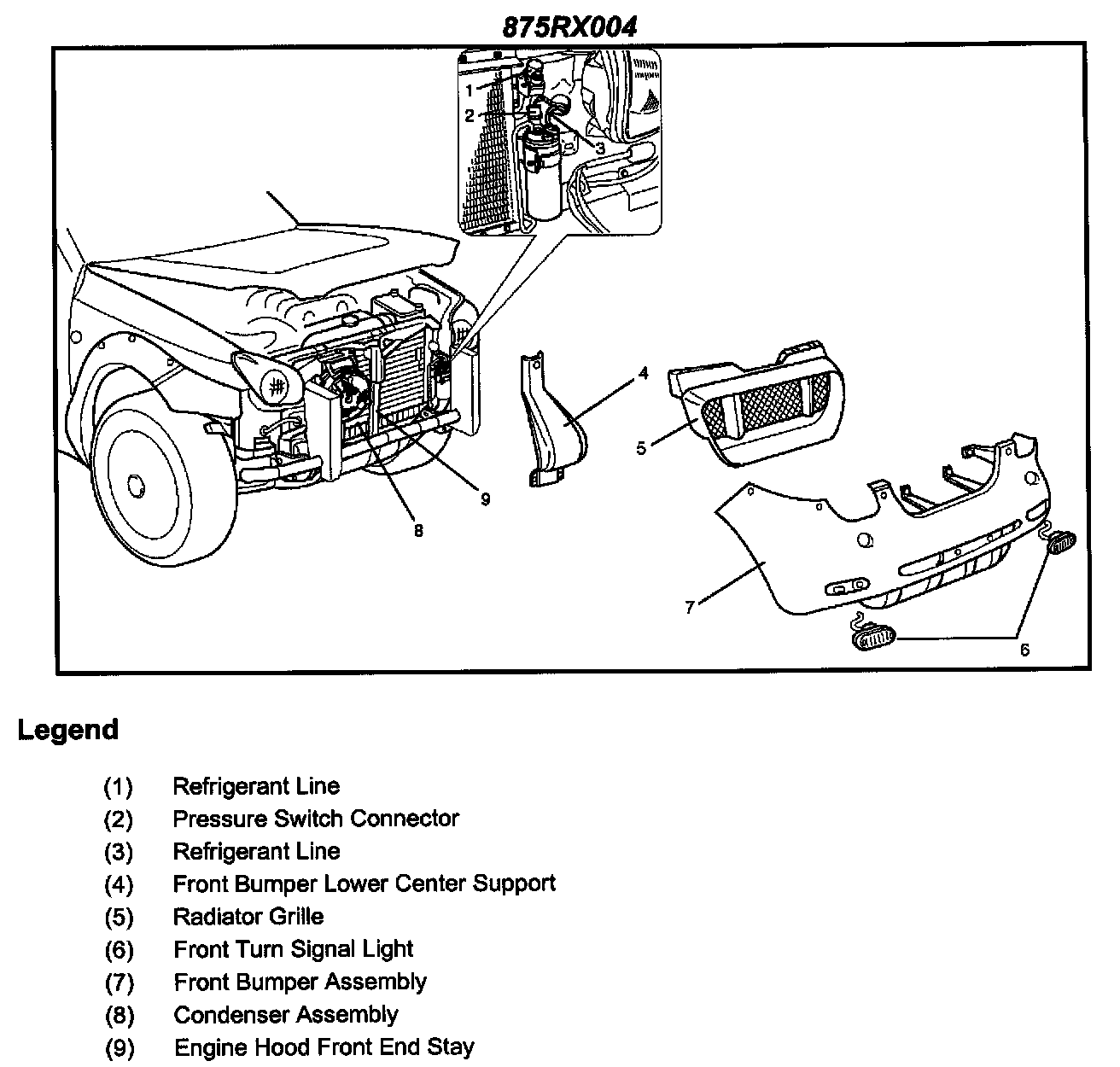 875RX004

1
2
3
4
5
9
8
7
6

Legend

(1) Refrigerant Line
(2) Pressure Switch Connector
(3) Refrigerant Line
(4) Front Bumper Lower Center Support
(5) Radiator Grille
(6) Front Turn Signal Light
(7) Front Bumper Assembly
(8) Condenser Assembly
(9) Engine Hood Front End Stay