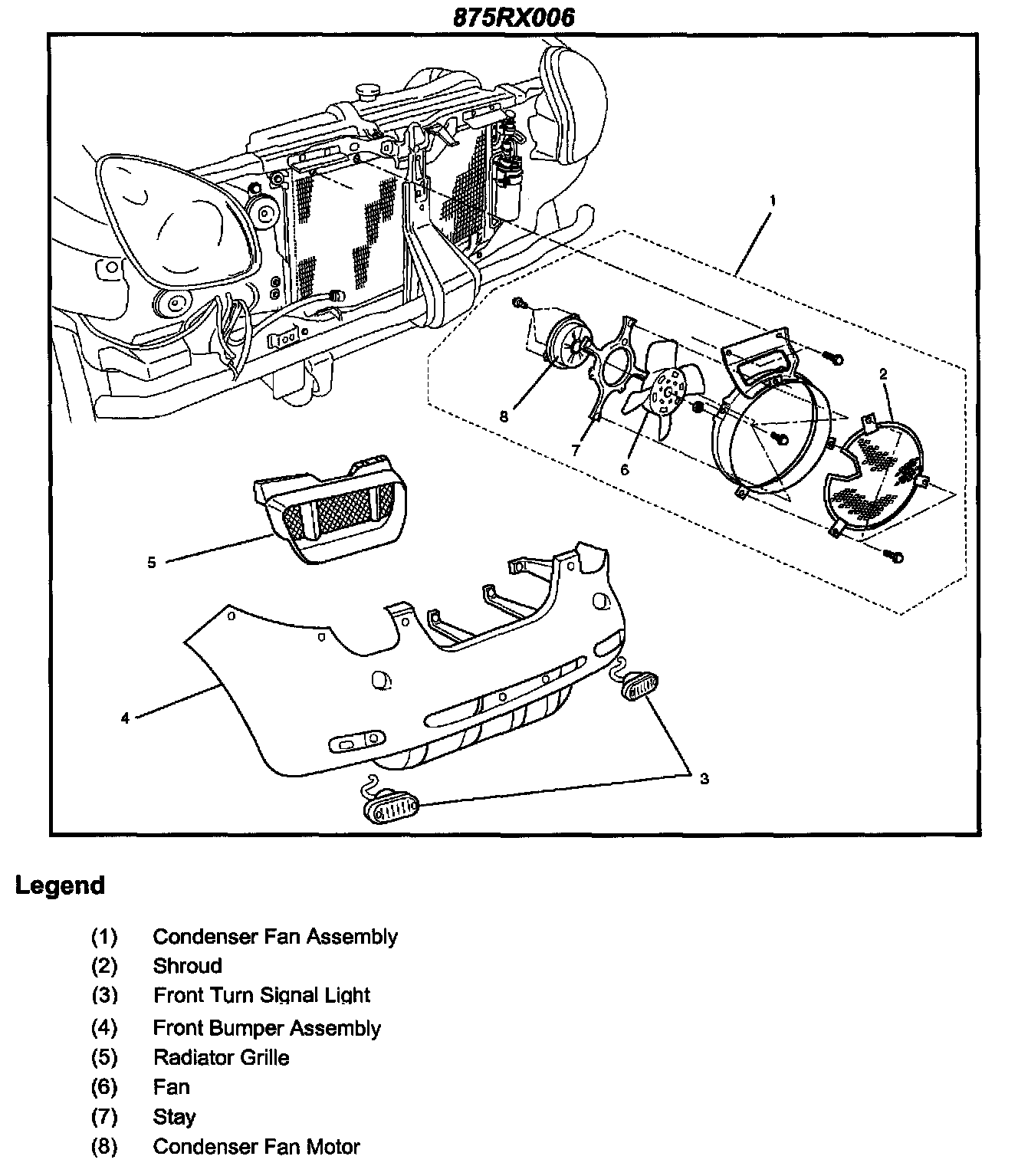 875RX006

1
2
8
7
6
5
4
3

Legend

(1) Condenser Fan Assembly
(2) Shroud
(3) Front Turn Signal Light
(4) Front Bumper Assembly
(5) Radiator Grille
(6) Fan
(7) Stay
(8) Condenser Fan Motor