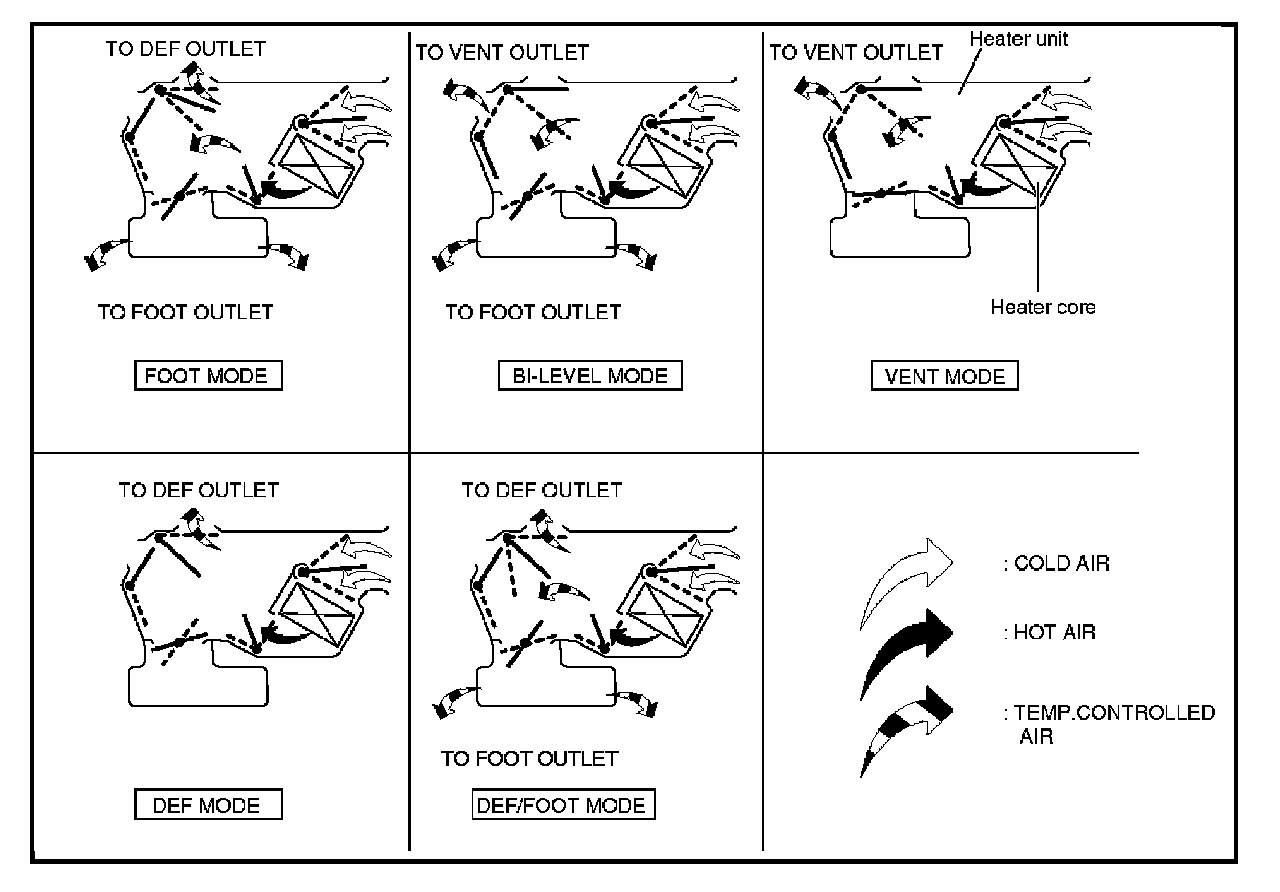 TO DEF OUTLET

TO FOOT OUTLET

FOOT MODE

TO VENT OUTLET

TO FOOT OUTLET

BI-LEVEL MODE

TO VENT OUTLET

Heater unit

Heater core

VENT MODE

TO DEF OUTLET

DEF MODE

TO DEF OUTLET

TO FOOT OUTLET

DEF/FOOT MODE

: COLD AIR

: HOT AIR

: TEMP.CONTROLLED AIR