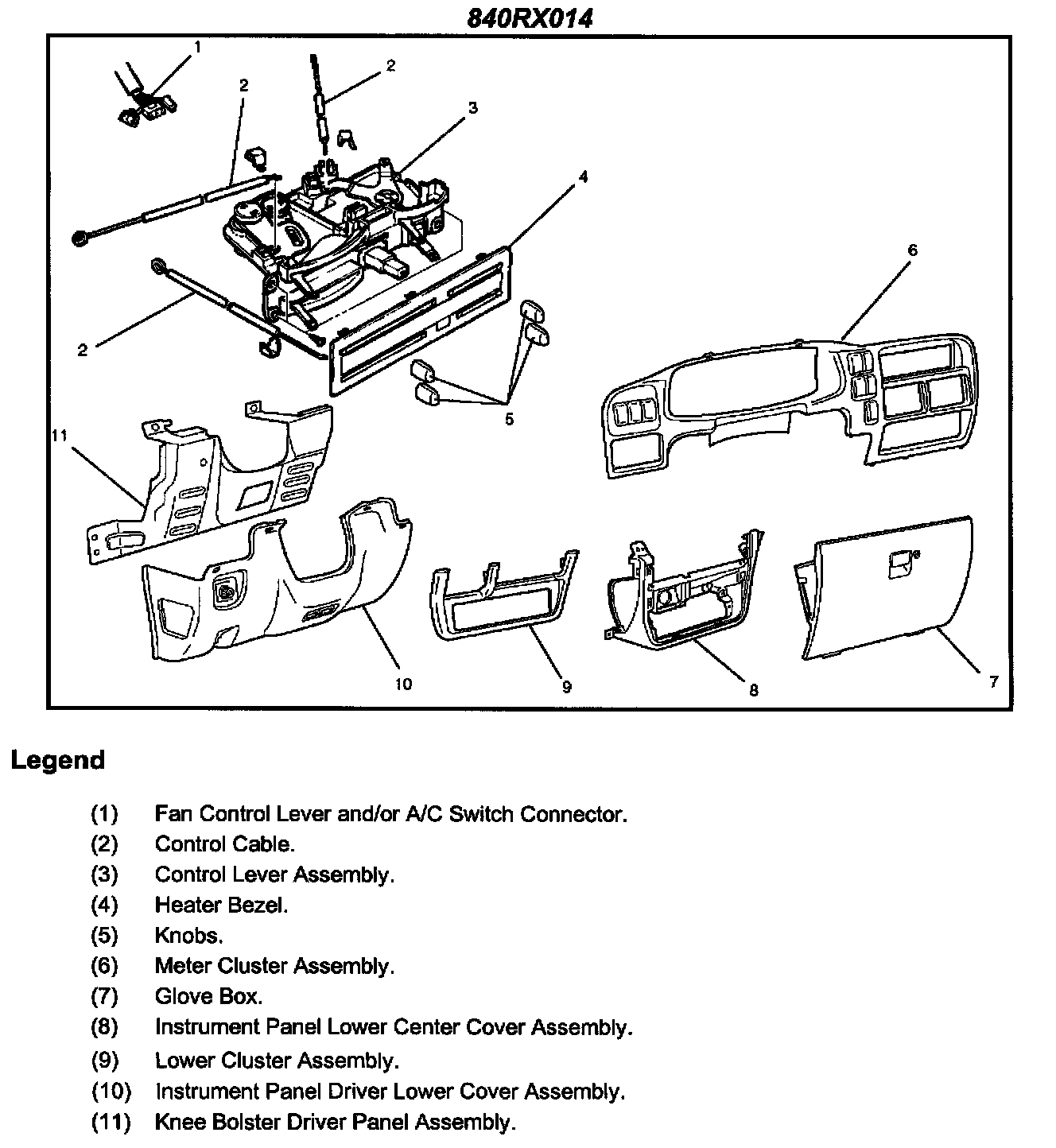 840RX014

1
2
2
3
4
6
2
5
11
10
9
8
7

Legend

(1) Fan Control Lever and/or A/C Switch Connector.
(2) Control Cable.
(3) Control Lever Assembly.
(4) Heater Bezel.
(5) Knobs.
(6) Meter Cluster Assembly.
(7) Glove Box.
(8) Instrument Panel Lower Center Cover Assembly.
(9) Lower Cluster Assembly.
(10) Instrument Panel Driver Lower Cover Assembly.
(11) Knee Bolster Driver Panel Assembly.