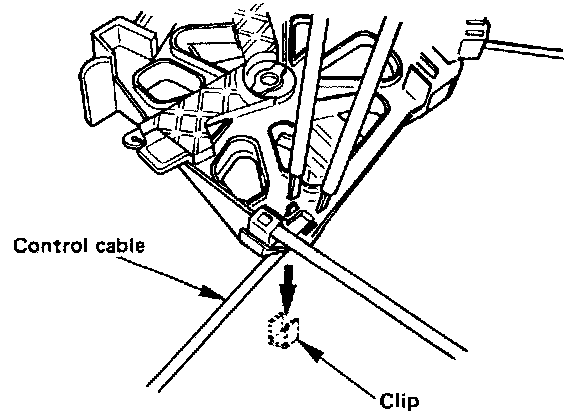 Control cable

Clip