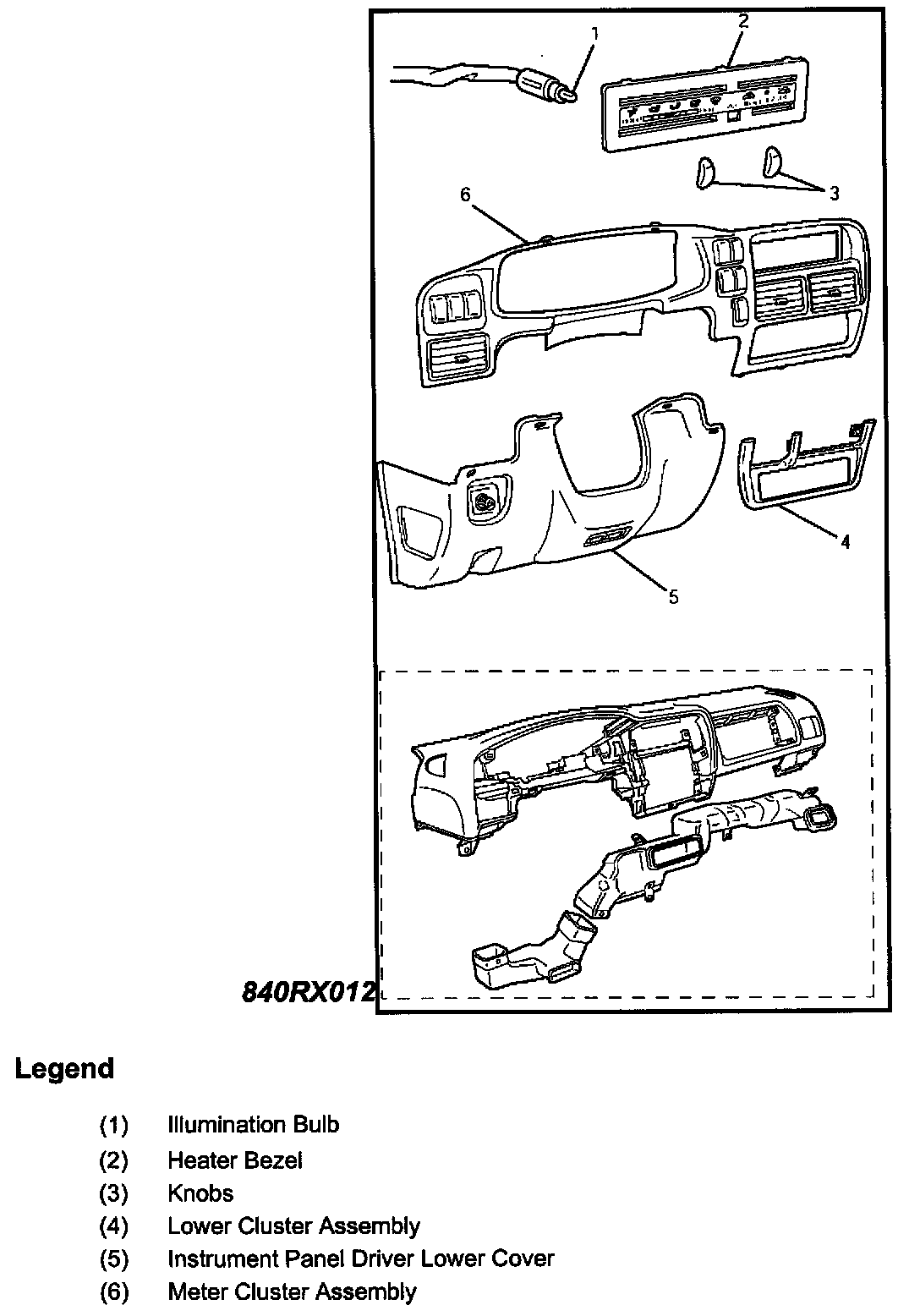 1
2
3
6
4
5

840RX012

Legend

(1) Illumination Bulb
(2) Heater Bezel
(3) Knobs
(4) Lower Cluster Assembly
(5) Instrument Panel Driver Lower Cover
(6) Meter Cluster Assembly