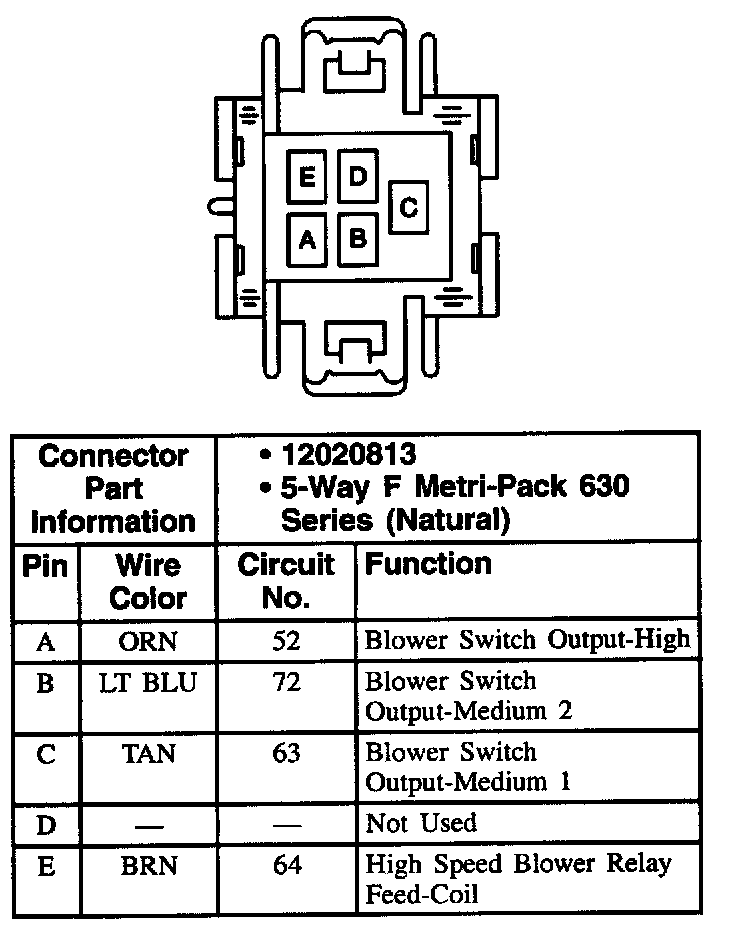 E D C A B

| Connector Part Information | | • 12020813 • 5-Way F Metri-Pack 630 Series (Natural) | |
|---|---|---|---|
| Pin | Wire Color | Circuit No. | Function |
| A | ORN | 52 | Blower Switch Output-High |
| B | LT BLU | 72 | Blower Switch Output-Medium 2 |
| C | TAN | 63 | Blower Switch Output-Medium 1 |
| D | — | — | Not Used |
| E | BRN | 64 | High Speed Blower Relay Feed-Coil |