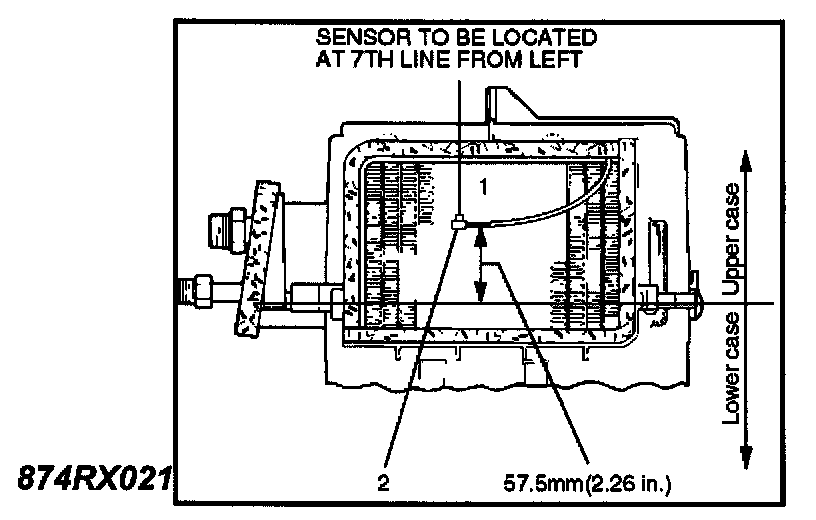 SENSOR TO BE LOCATED
AT 7TH LINE FROM LEFT

1

Upper case

Lower case

2

57.5mm(2.26 in.)

874RX021