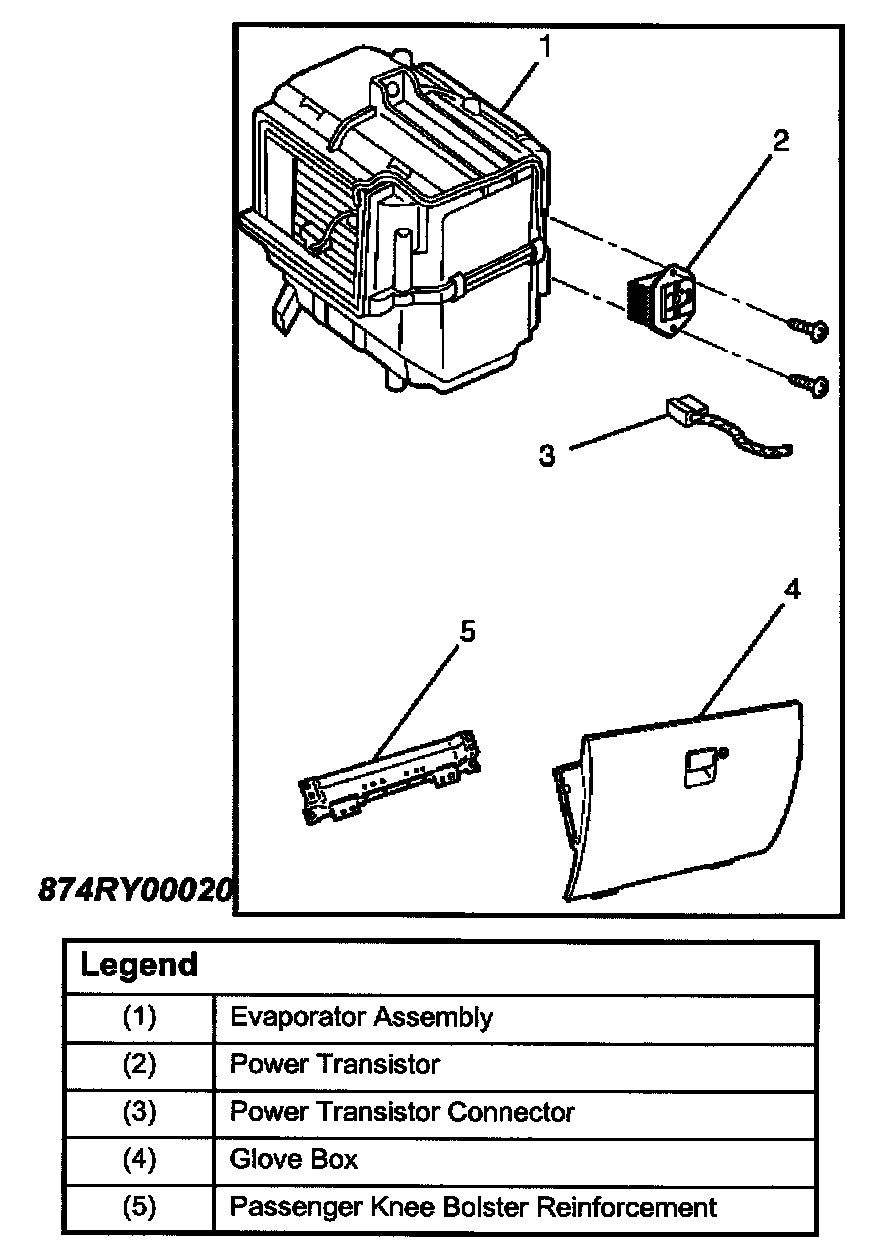 1

2

3

4

5

874RY00020

| Legend | |
|---|---|
| (1) | Evaporator Assembly |
| (2) | Power Transistor |
| (3) | Power Transistor Connector |
| (4) | Glove Box |
| (5) | Passenger Knee Bolster Reinforcement |