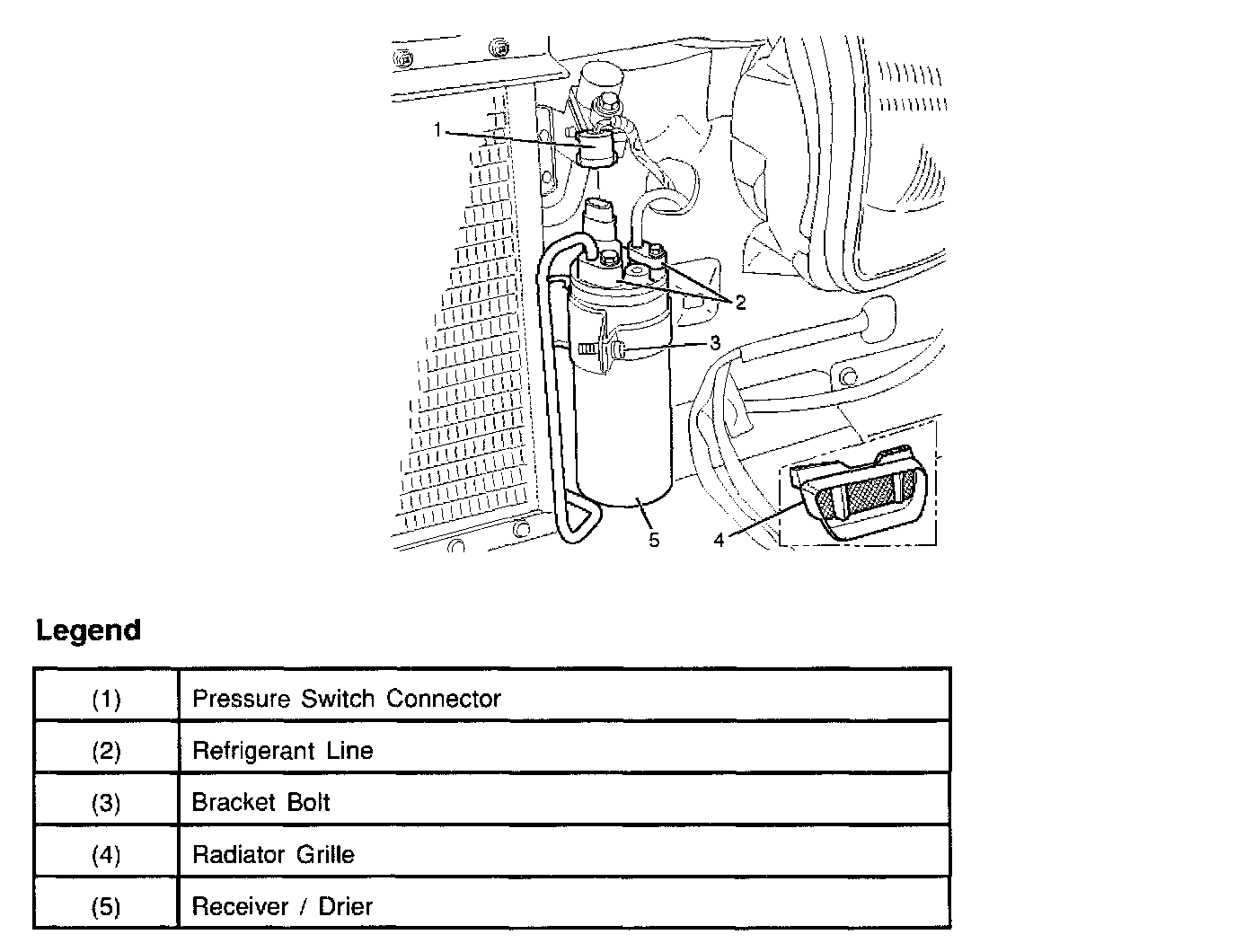 1
2
3
5
4

Legend

| | |
|---|---|
| (1) | Pressure Switch Connector |
| (2) | Refrigerant Line |
| (3) | Bracket Bolt |
| (4) | Radiator Grille |
| (5) | Receiver / Drier |