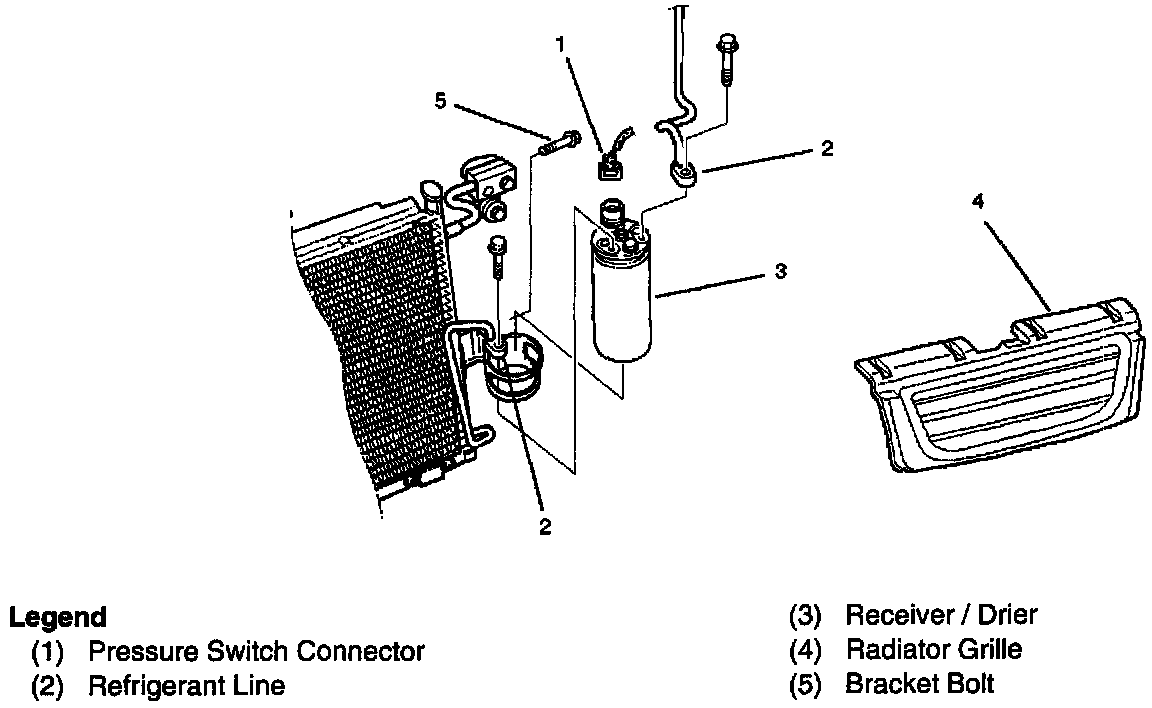 1
5
2
4
3
2

Legend
(1) Pressure Switch Connector
(2) Refrigerant Line

(3) Receiver / Drier
(4) Radiator Grille
(5) Bracket Bolt