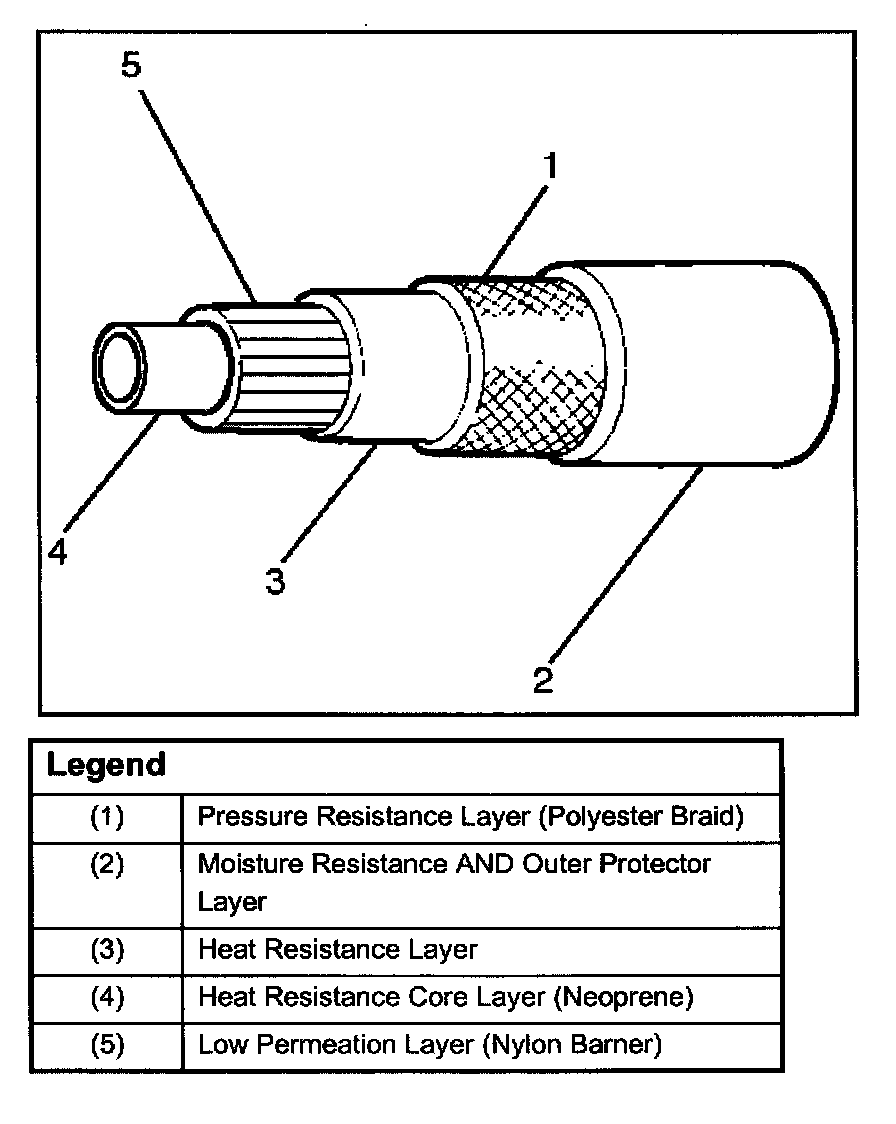 5
1
4
3
2

| Legend | |
|---|---|
| (1) | Pressure Resistance Layer (Polyester Braid) |
| (2) | Moisture Resistance AND Outer Protector Layer |
| (3) | Heat Resistance Layer |
| (4) | Heat Resistance Core Layer (Neoprene) |
| (5) | Low Permeation Layer (Nylon Barner) |