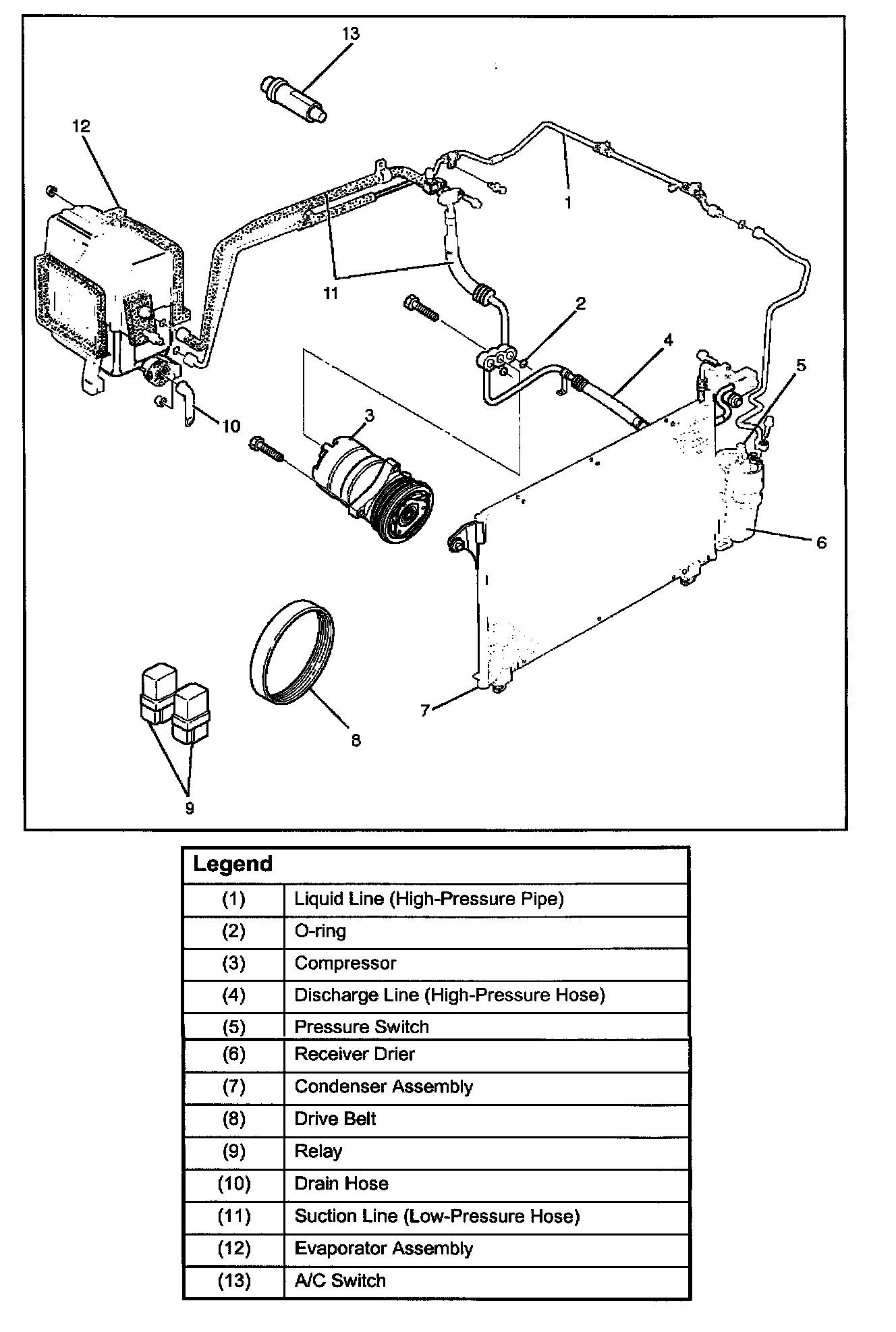 13

12

1

11

2

4

5

10

3

6

7

8

9

| Legend | |
|---|---|
| (1) | Liquid Line (High-Pressure Pipe) |
| (2) | O-ring |
| (3) | Compressor |
| (4) | Discharge Line (High-Pressure Hose) |
| (5) | Pressure Switch |
| (6) | Receiver Drier |
| (7) | Condenser Assembly |
| (8) | Drive Belt |
| (9) | Relay |
| (10) | Drain Hose |
| (11) | Suction Line (Low-Pressure Hose) |
| (12) | Evaporator Assembly |
| (13) | A/C Switch |