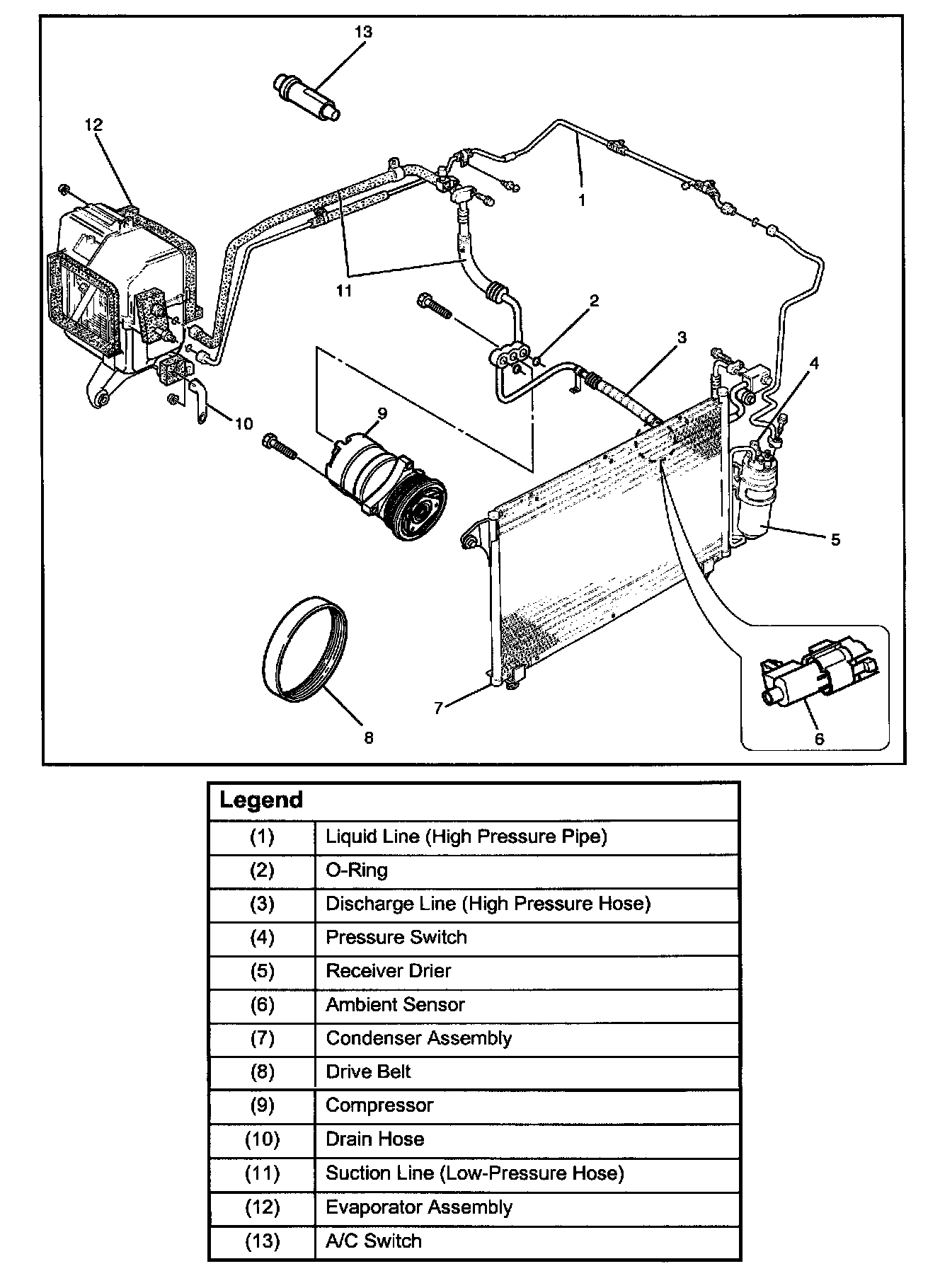 13
12
1
11
2
3
4
10
9
5
8
7
6

| Legend | |
|---|---|
| (1) | Liquid Line (High Pressure Pipe) |
| (2) | O-Ring |
| (3) | Discharge Line (High Pressure Hose) |
| (4) | Pressure Switch |
| (5) | Receiver Drier |
| (6) | Ambient Sensor |
| (7) | Condenser Assembly |
| (8) | Drive Belt |
| (9) | Compressor |
| (10) | Drain Hose |
| (11) | Suction Line (Low-Pressure Hose) |
| (12) | Evaporator Assembly |
| (13) | A/C Switch |