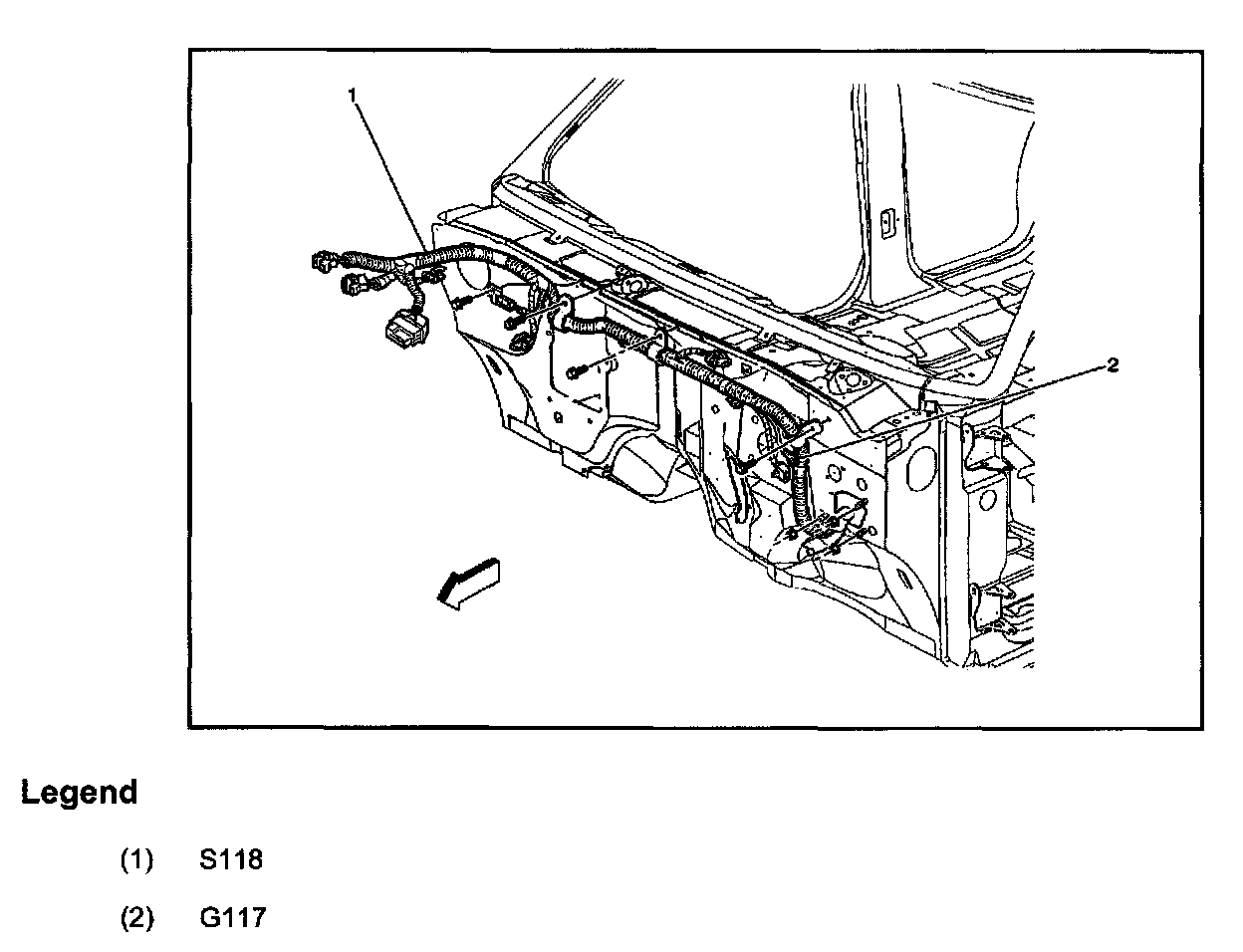 1

2

Legend

(1) S118

(2) G117