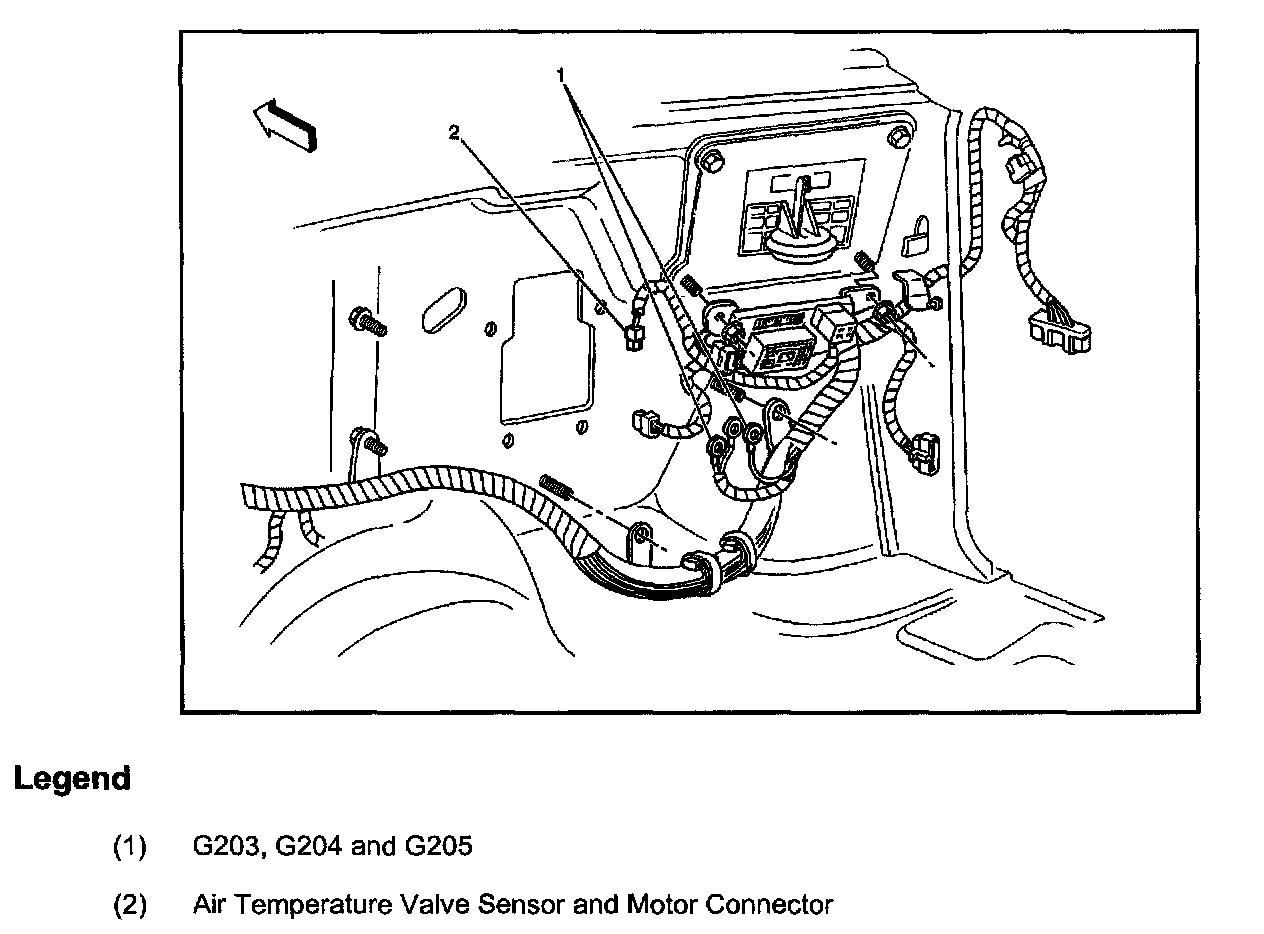 1
2

Legend

(1) G203, G204 and G205

(2) Air Temperature Valve Sensor and Motor Connector