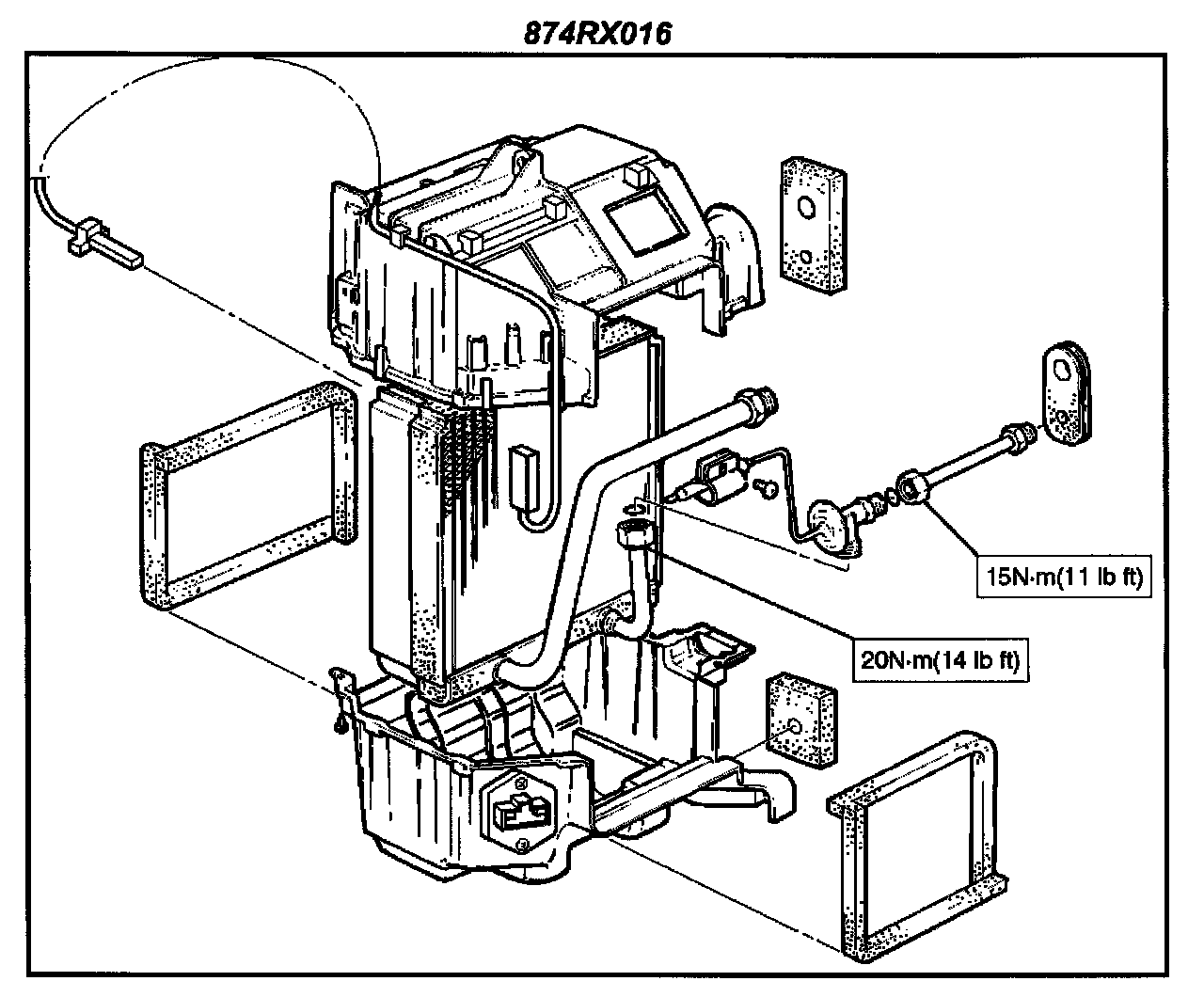 874RX016

15N·m(11 lb ft)

20N·m(14 lb ft)