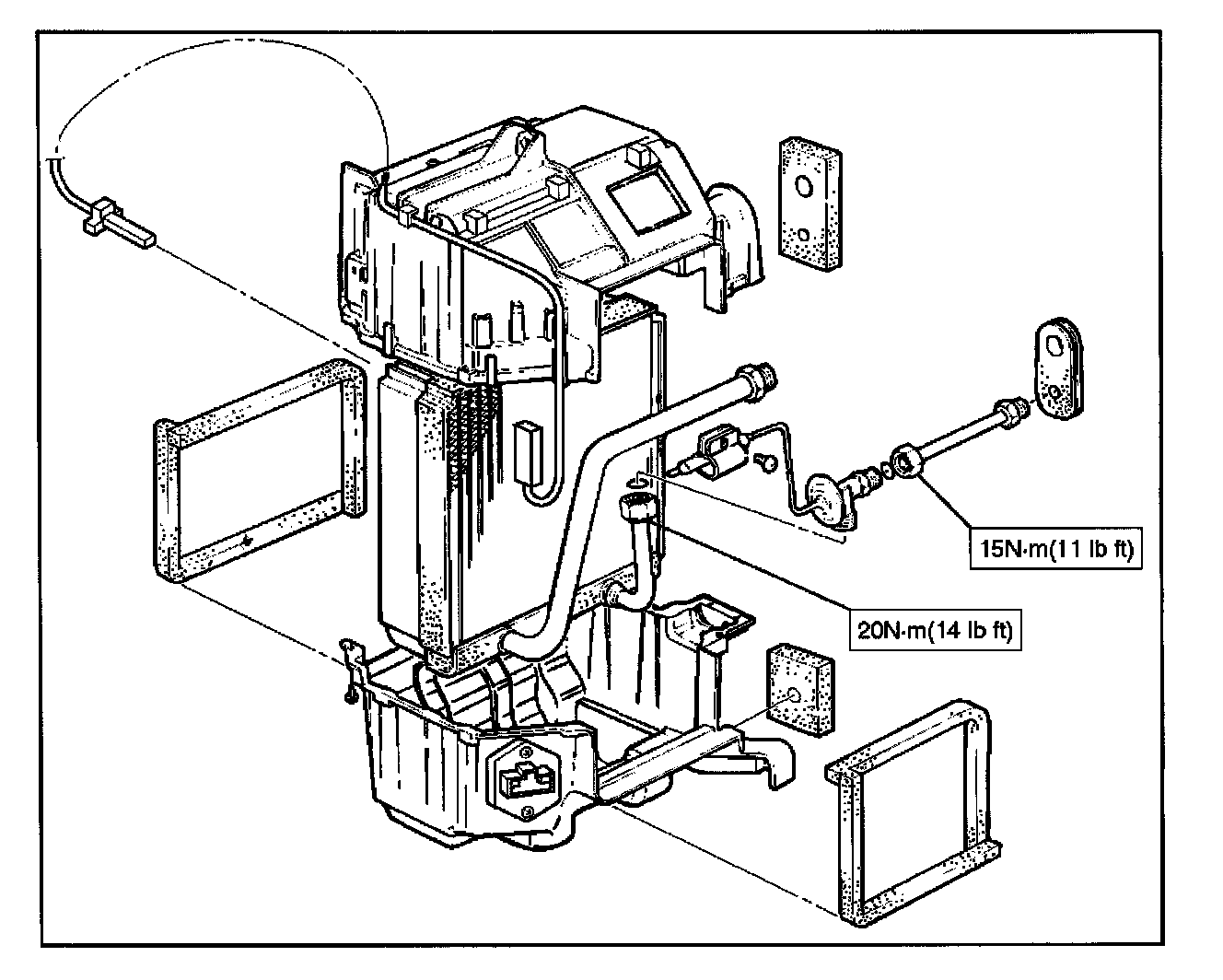 15N·m(11 lb ft)

20N·m(14 lb ft)