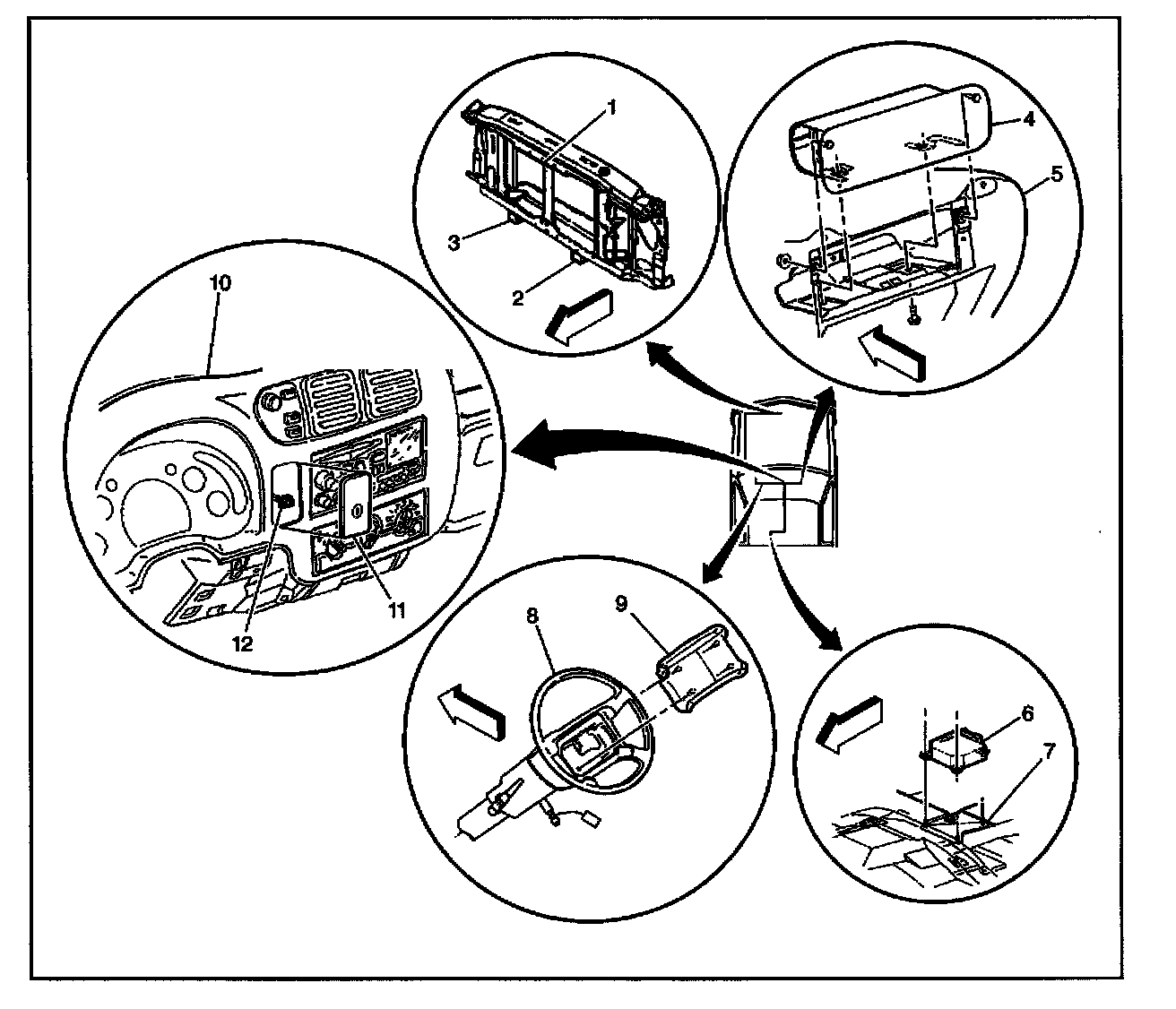 1
3
2
4
5
10
12
11
8
9
6
7