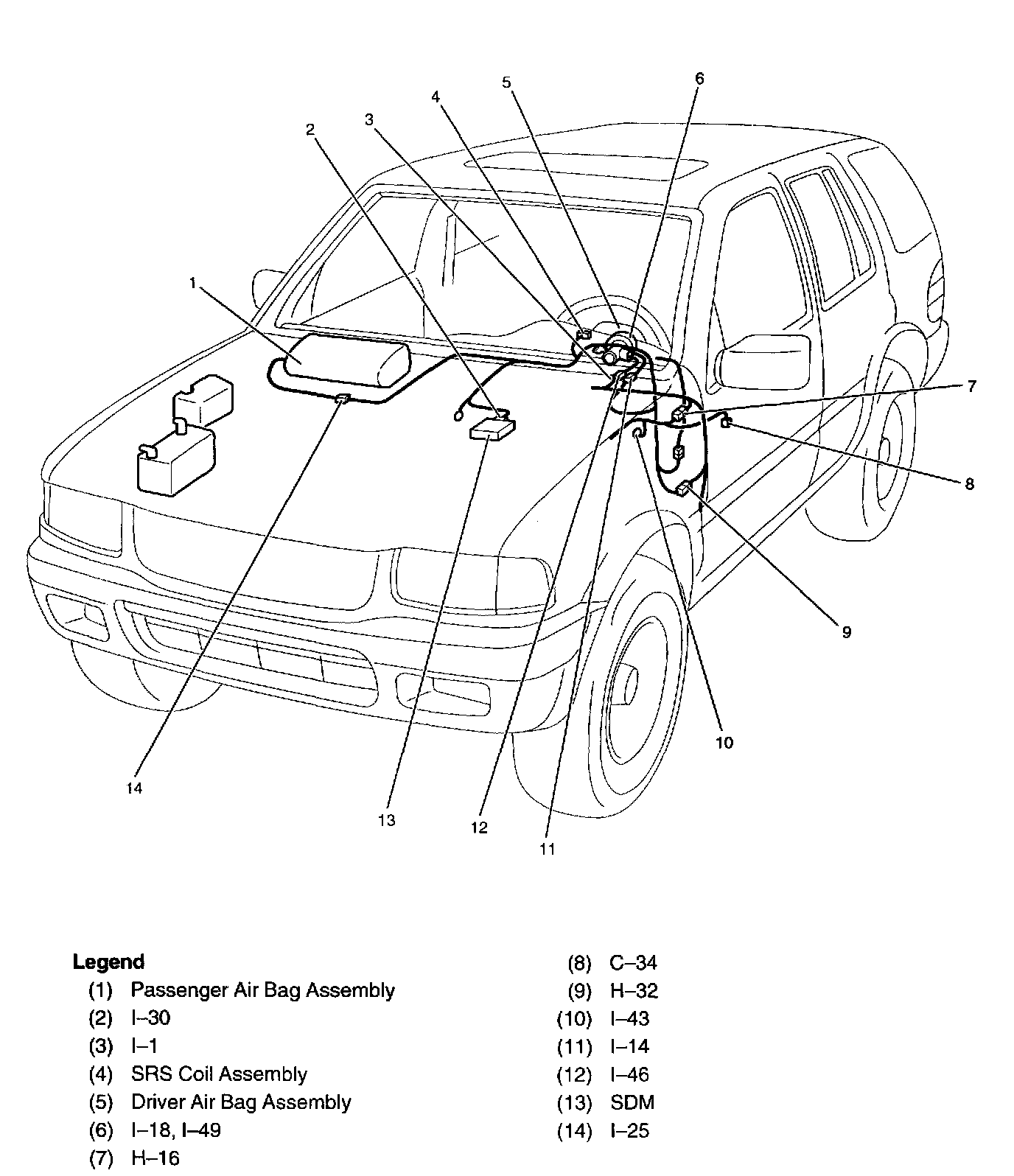 5
6
4
3
2
1
7
8
9
10
14
13
12
11

Legend
(1) Passenger Air Bag Assembly
(2) I–30
(3) I–1
(4) SRS Coil Assembly
(5) Driver Air Bag Assembly
(6) I–18, I–49
(7) H–16

(8) C–34
(9) H–32
(10) I–43
(11) I–14
(12) I–46
(13) SDM
(14) I–25