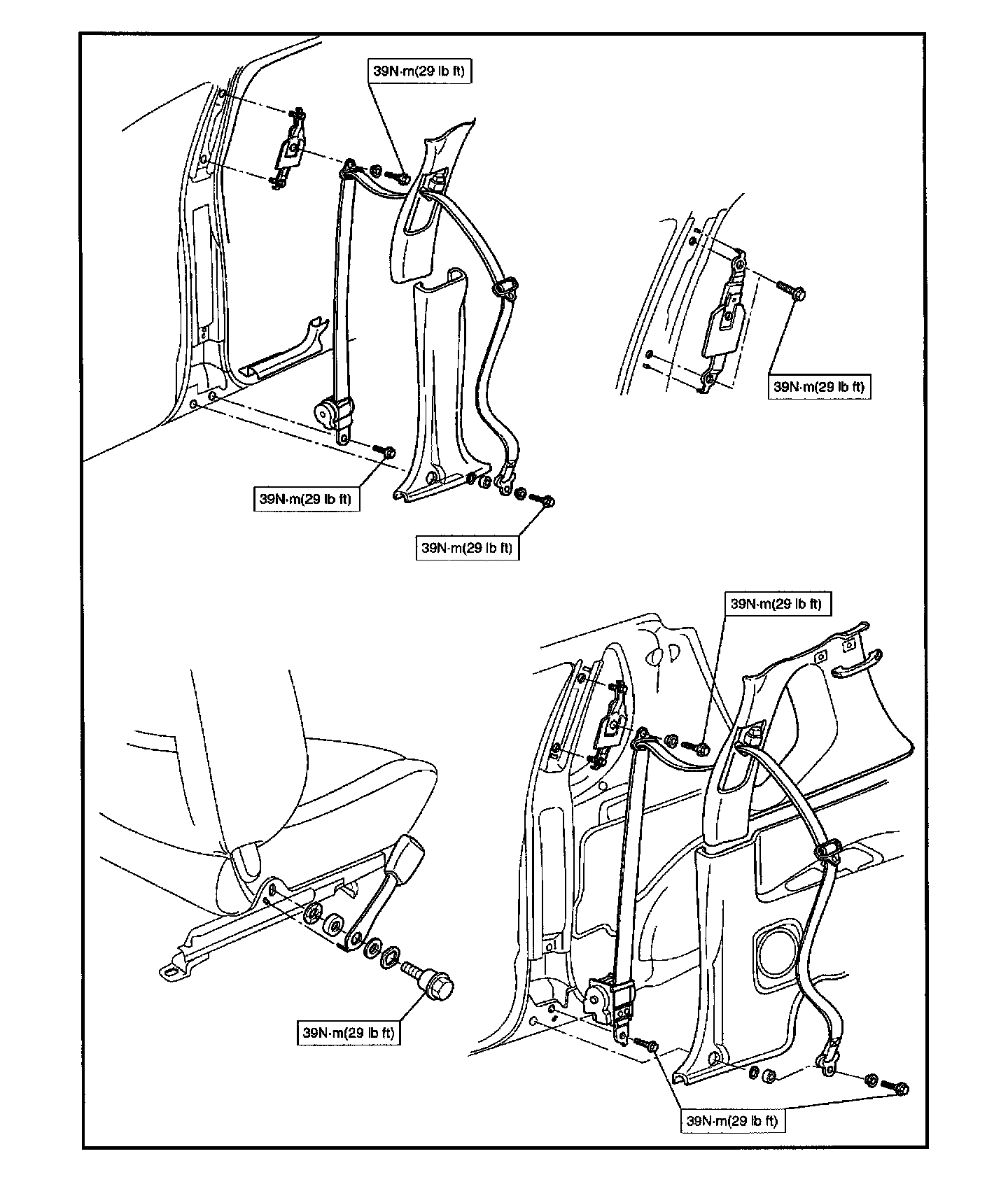 39N·m(29 lb ft)

39N·m(29 lb ft)

39N·m(29 lb ft)

39N·m(29 lb ft)

39N·m(29 lb ft)

39N·m(29 lb ft)

39N·m(29 lb ft)