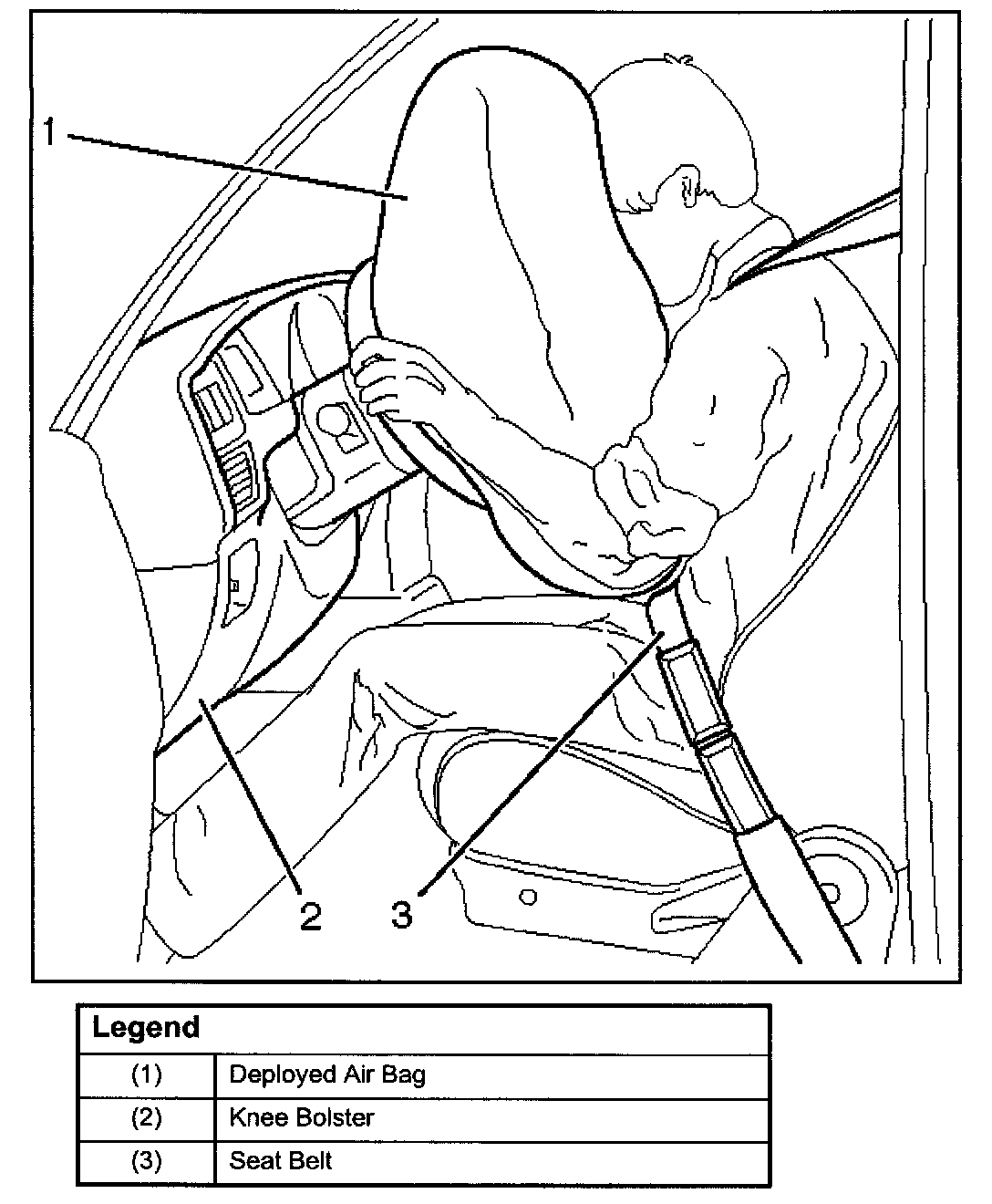 1

2 3

| Legend | |
|---|---|
| (1) | Deployed Air Bag |
| (2) | Knee Bolster |
| (3) | Seat Belt |