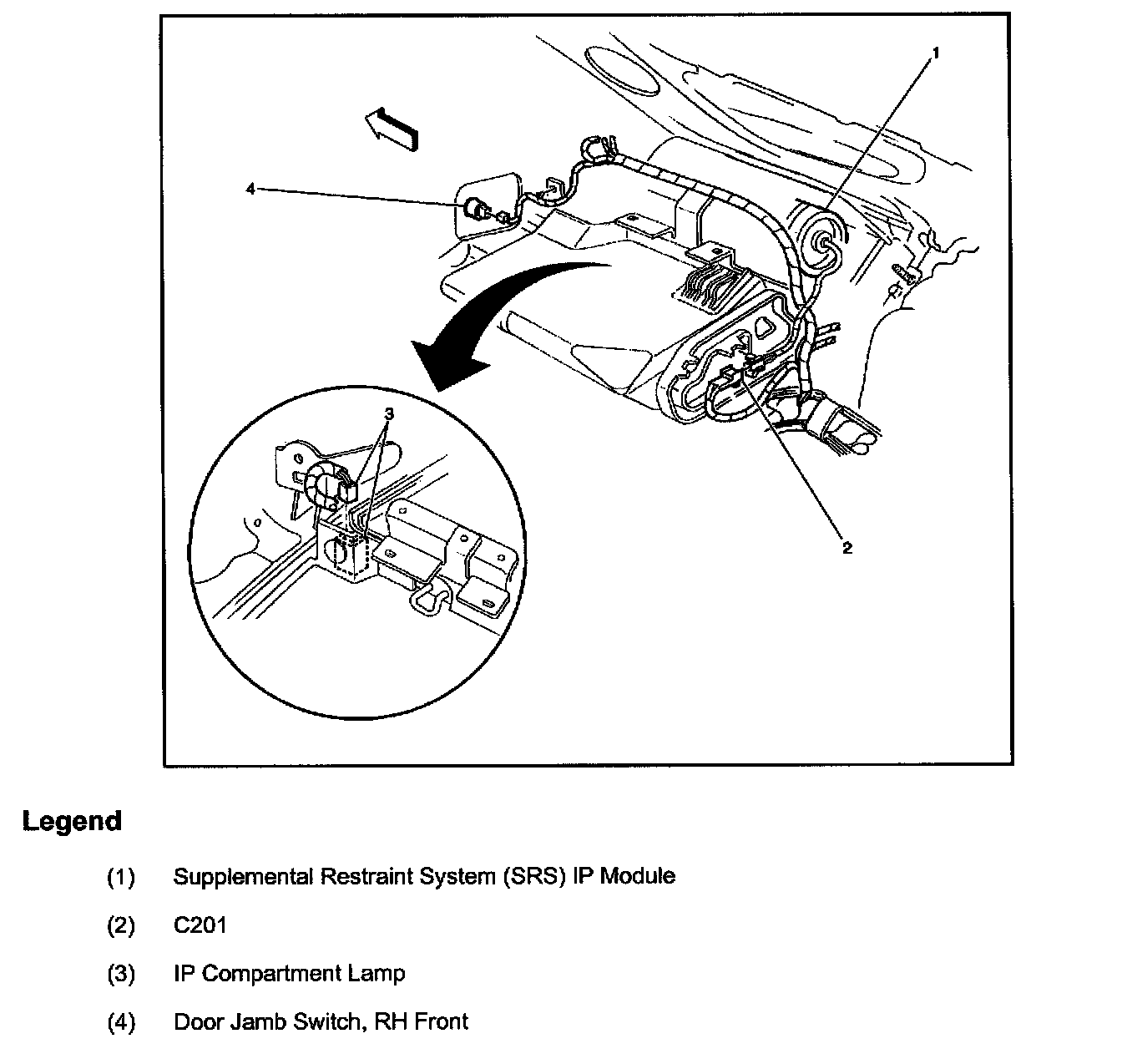 1

4

3

2

Legend

(1) Supplemental Restraint System (SRS) IP Module

(2) C201

(3) IP Compartment Lamp

(4) Door Jamb Switch, RH Front