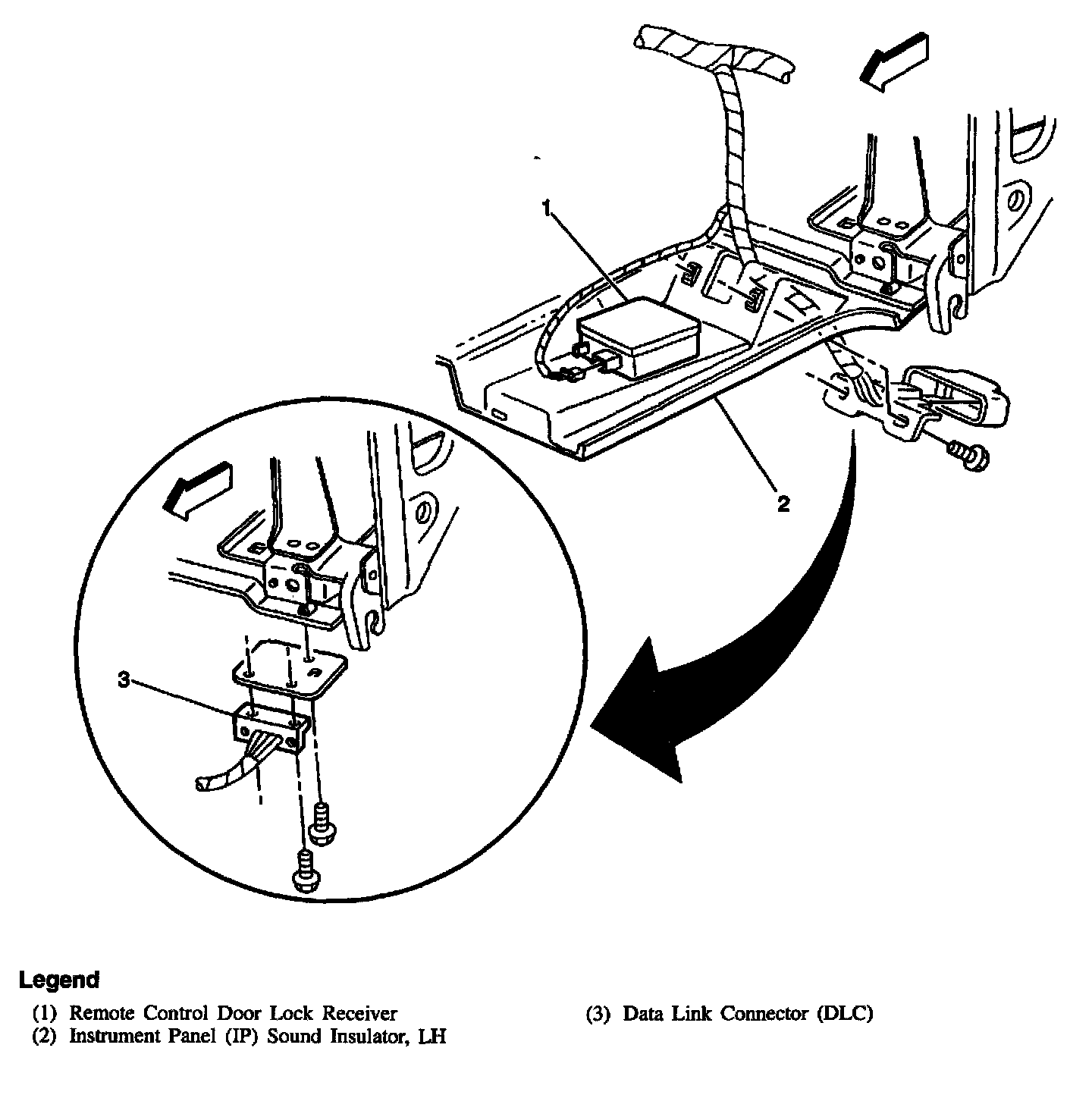 1

2

3

Legend

(1) Remote Control Door Lock Receiver
(2) Instrument Panel (IP) Sound Insulator, LH

(3) Data Link Connector (DLC)