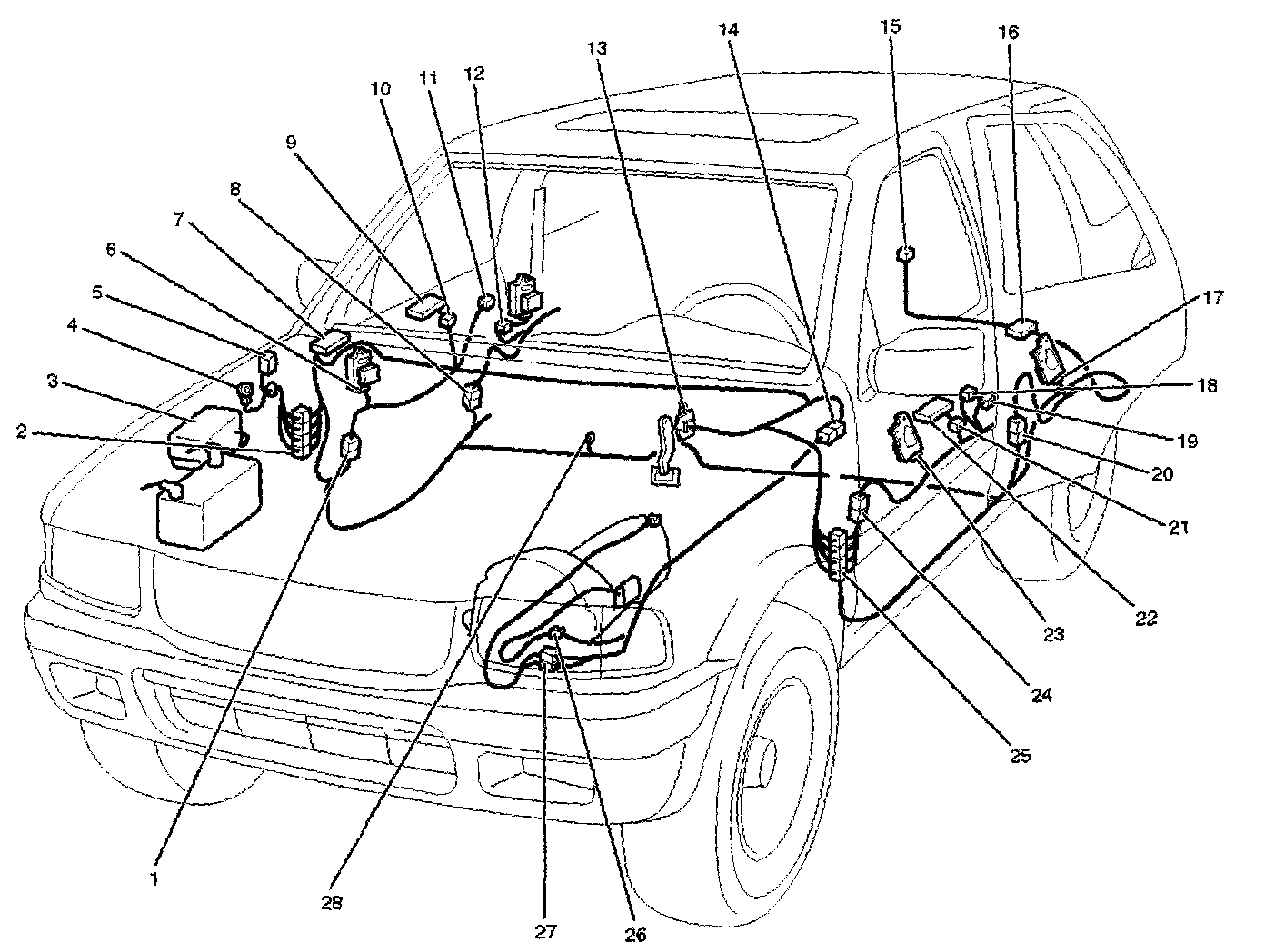 13
14
15
16
10
11
12
9
8
7
6
5
4
3
2
17
18
19
20
21
22
23
24
25
1
28
27
26