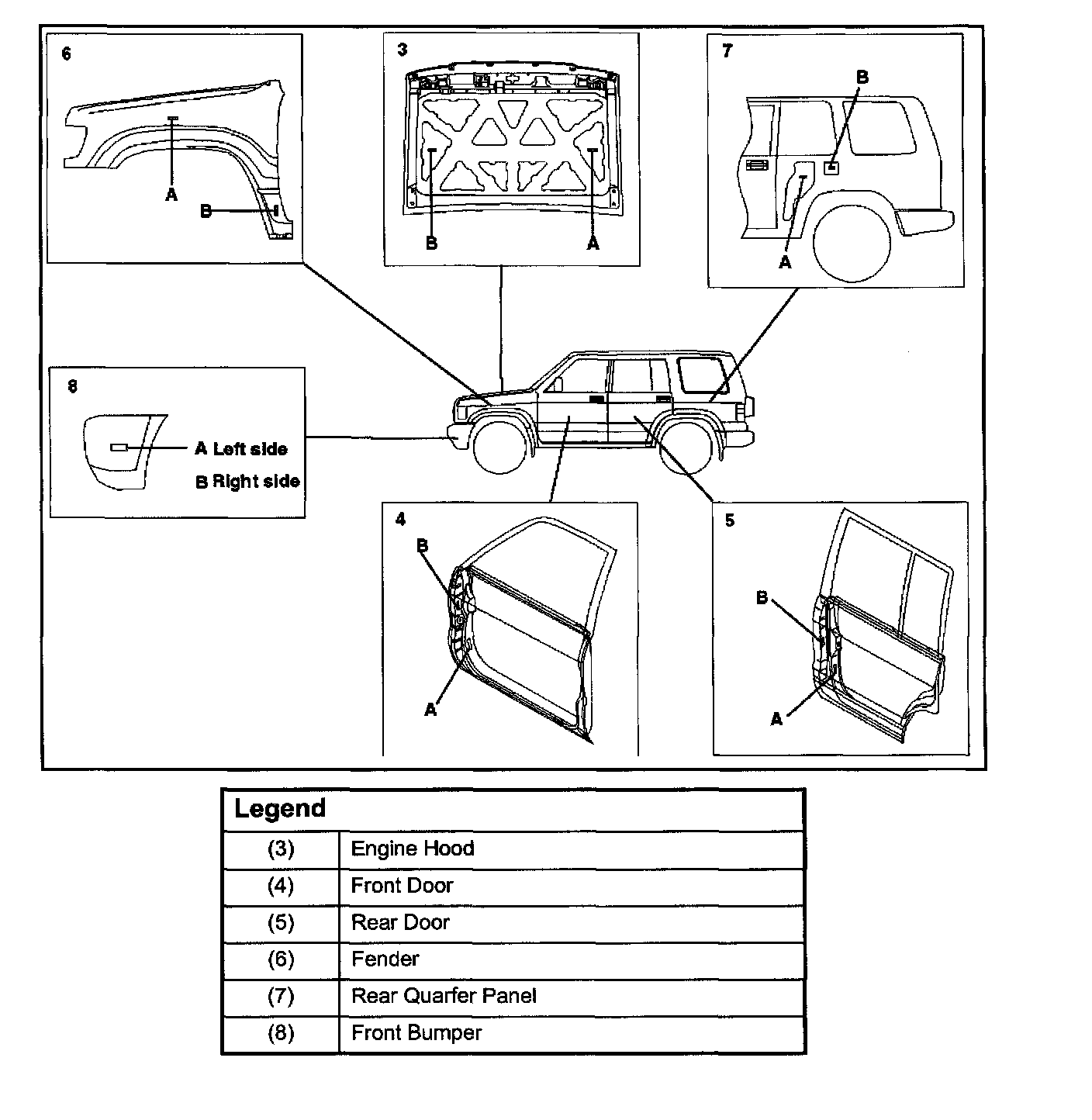 6

A

B

3

B

A

7

B

A

8

A Left side

B Right side

4

B

A

5

B

A

| Legend | |
|---|---|
| (3) | Engine Hood |
| (4) | Front Door |
| (5) | Rear Door |
| (6) | Fender |
| (7) | Rear Quarfer Panel |
| (8) | Front Bumper |