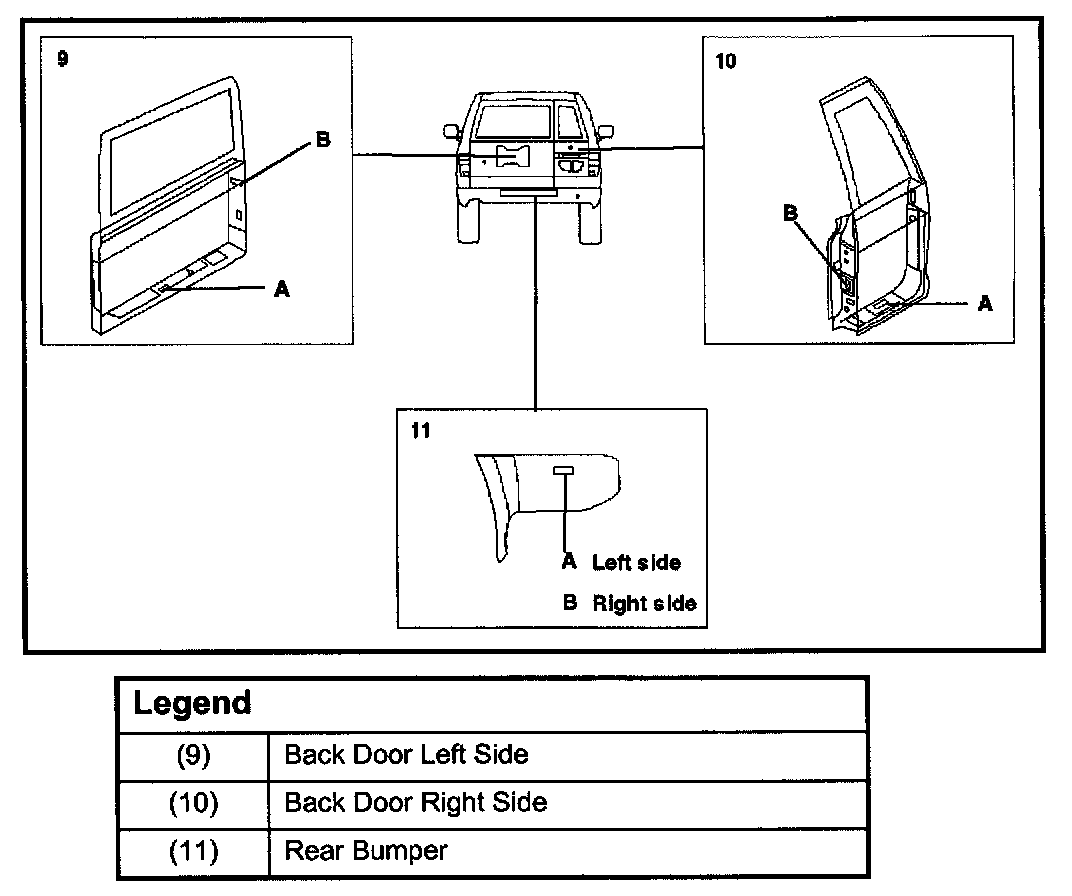 9

B

A

10

B

A

11

A Left side

B Right side

| Legend | |
|---|---|
| (9) | Back Door Left Side |
| (10) | Back Door Right Side |
| (11) | Rear Bumper |