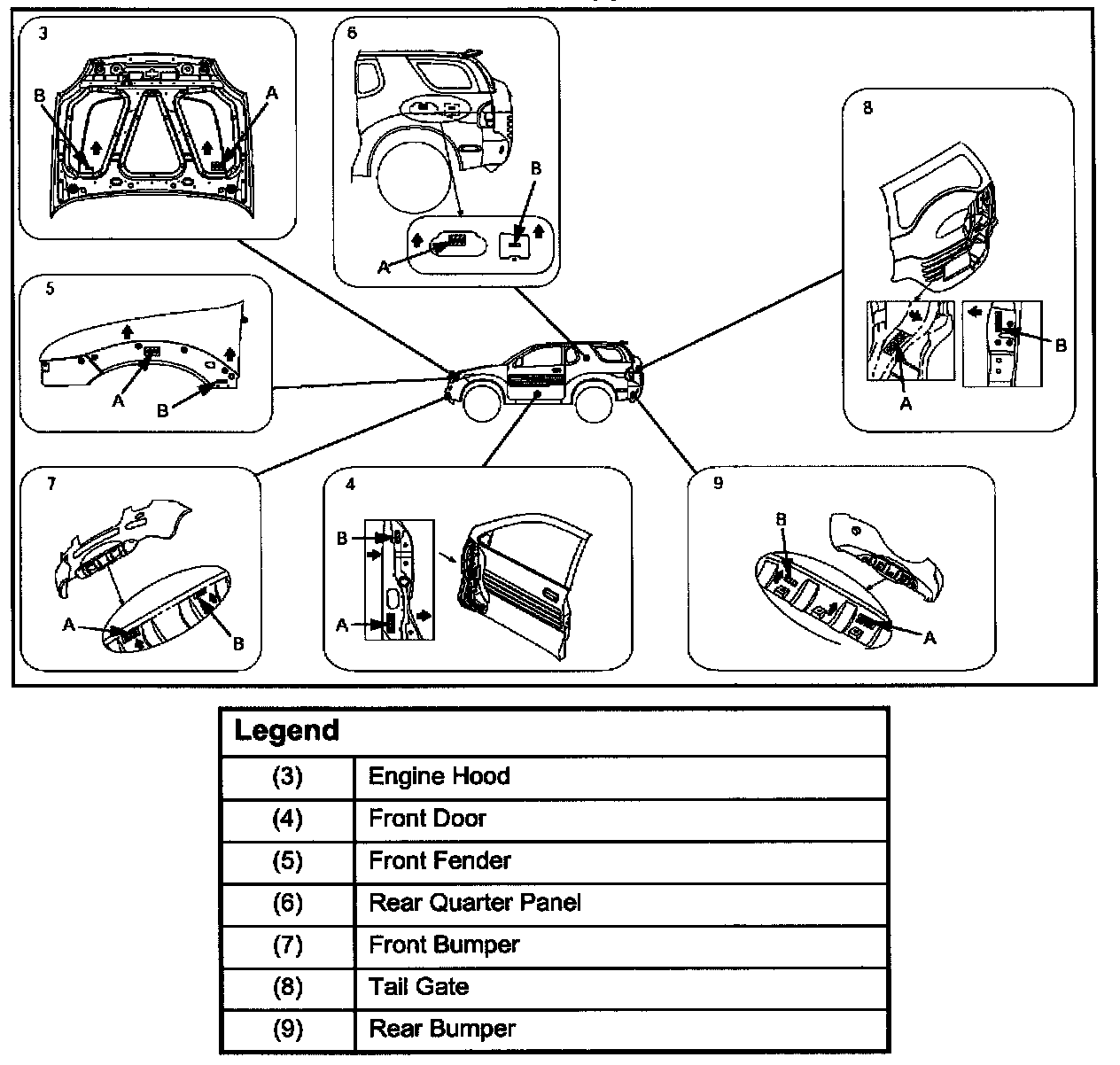 3
B
A

6
B
A

8
B
A

5
A
B

7
A
B

4
B
A

9
B
A

| Legend | |
|---|---|
| (3) | Engine Hood |
| (4) | Front Door |
| (5) | Front Fender |
| (6) | Rear Quarter Panel |
| (7) | Front Bumper |
| (8) | Tail Gate |
| (9) | Rear Bumper |