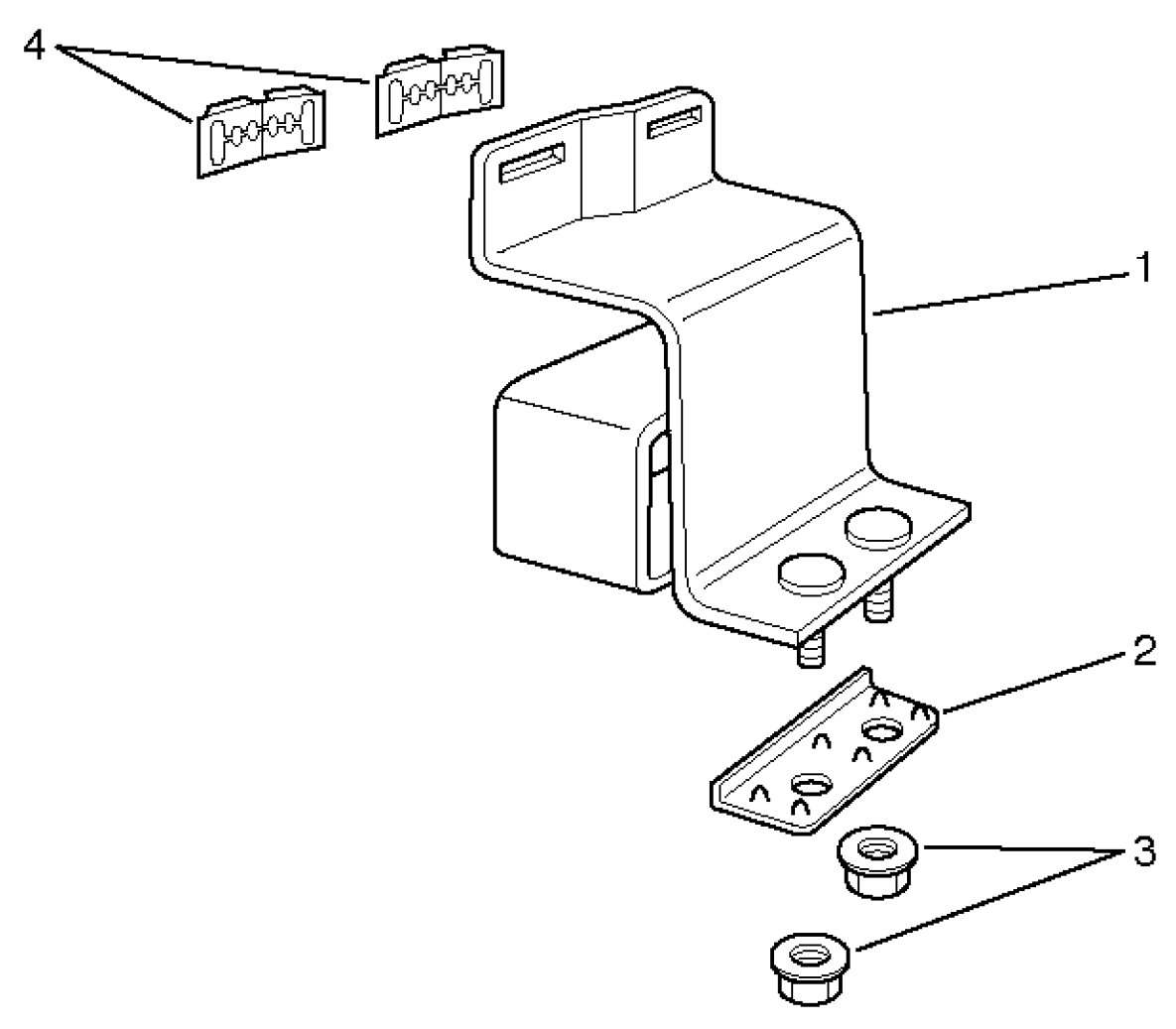 4
1
2
3