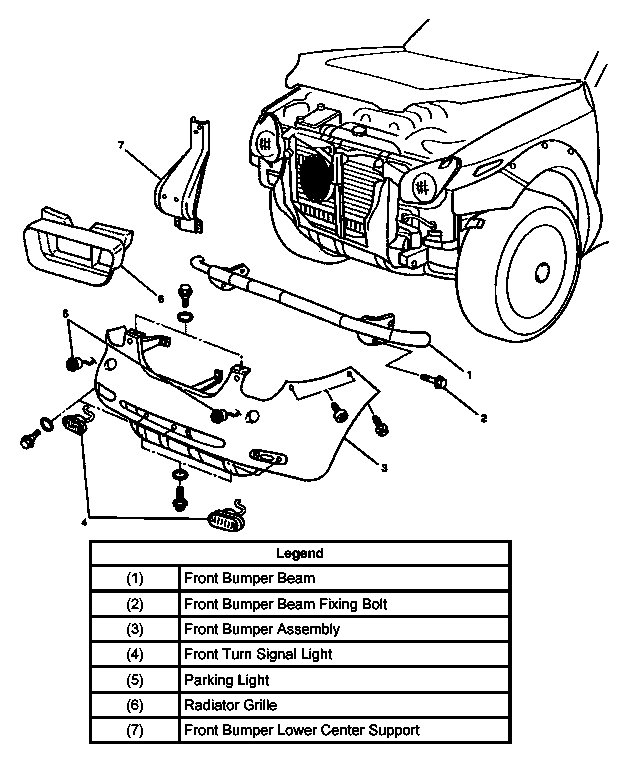 7

6

5

1

2

3

4

| Legend | |
|---|---|
| (1) | Front Bumper Beam |
| (2) | Front Bumper Beam Fixing Bolt |
| (3) | Front Bumper Assembly |
| (4) | Front Turn Signal Light |
| (5) | Parking Light |
| (6) | Radiator Grille |
| (7) | Front Bumper Lower Center Support |