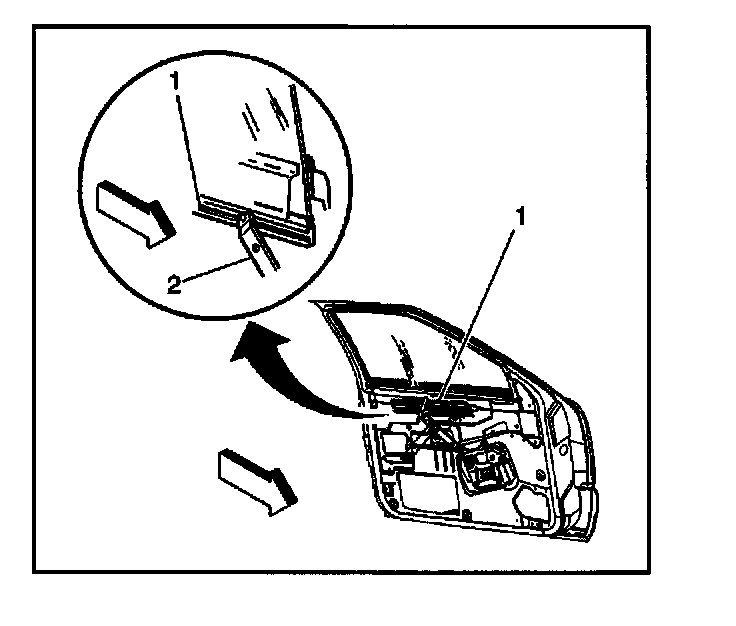 1
2
1